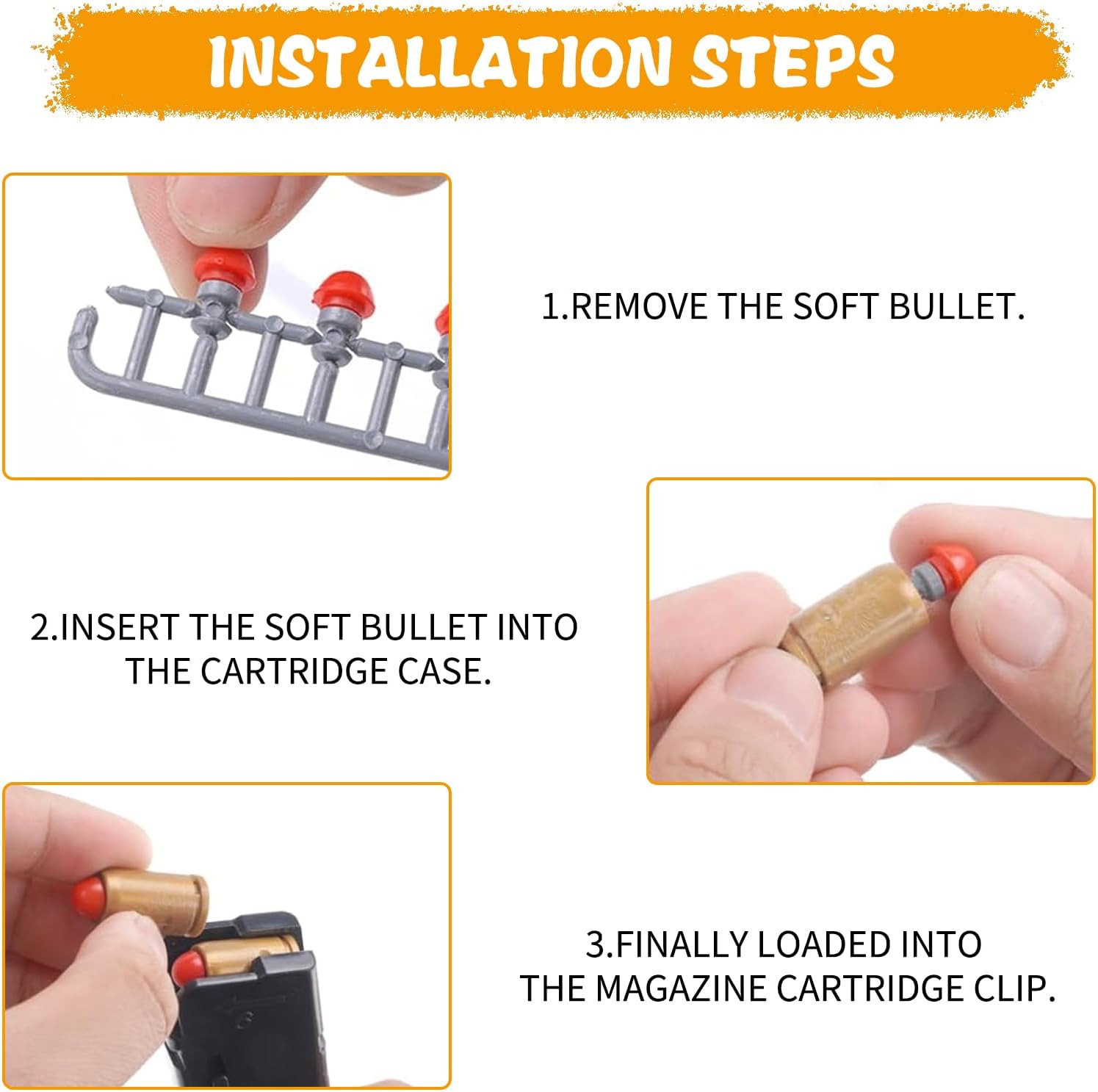 INSTALLATION STEPS

1.REMOVE THE SOFT BULLET.

2.INSERT THE SOFT BULLET INTO THE CARTRIDGE CASE.

3.FINALLY LOADED INTO THE MAGAZINE CARTRIDGE CLIP.