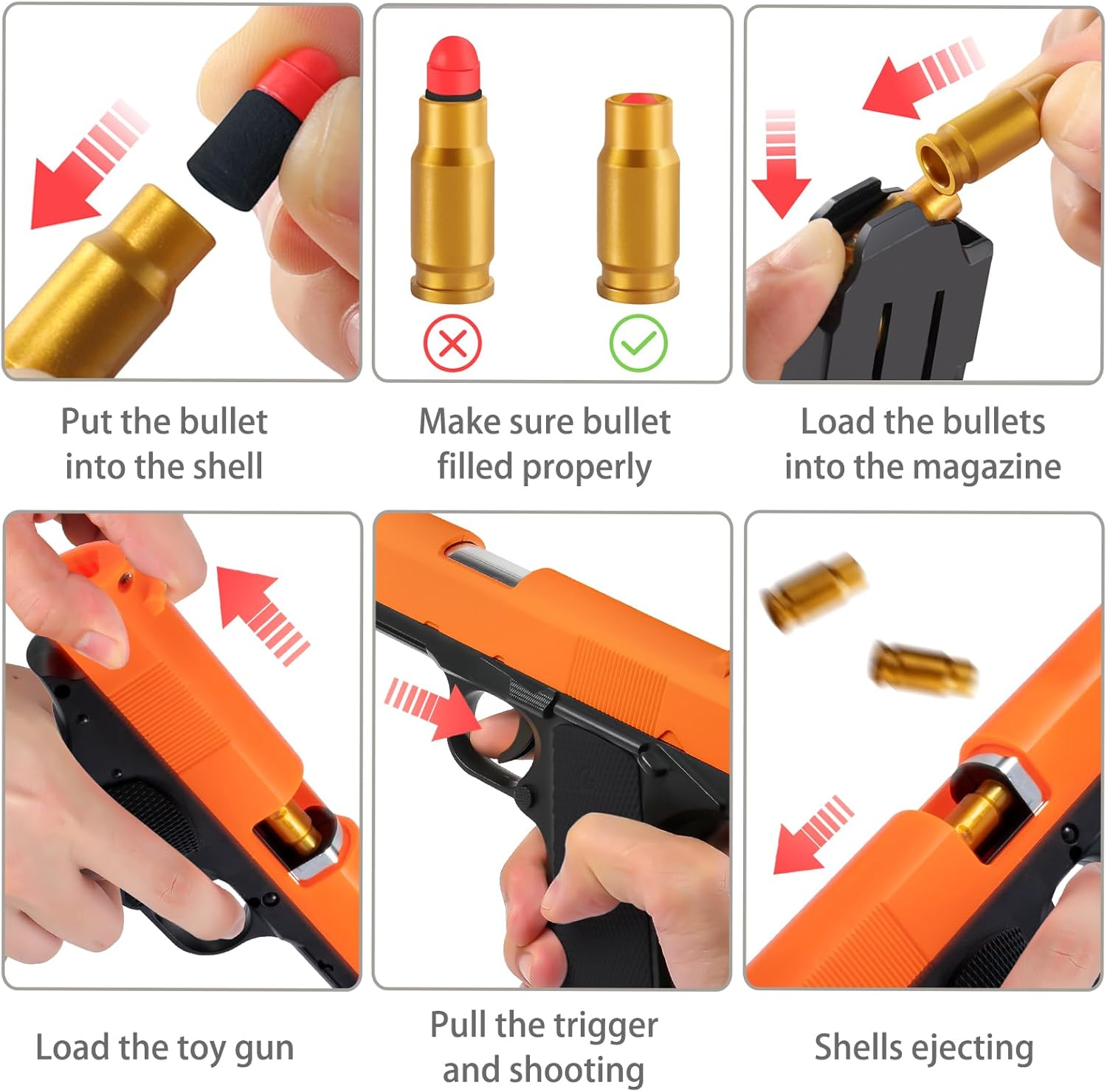 Put the bullet into the shell

Make sure bullet filled properly

Load the bullets into the magazine

Load the toy gun

Pull the trigger and shooting

Shells ejecting