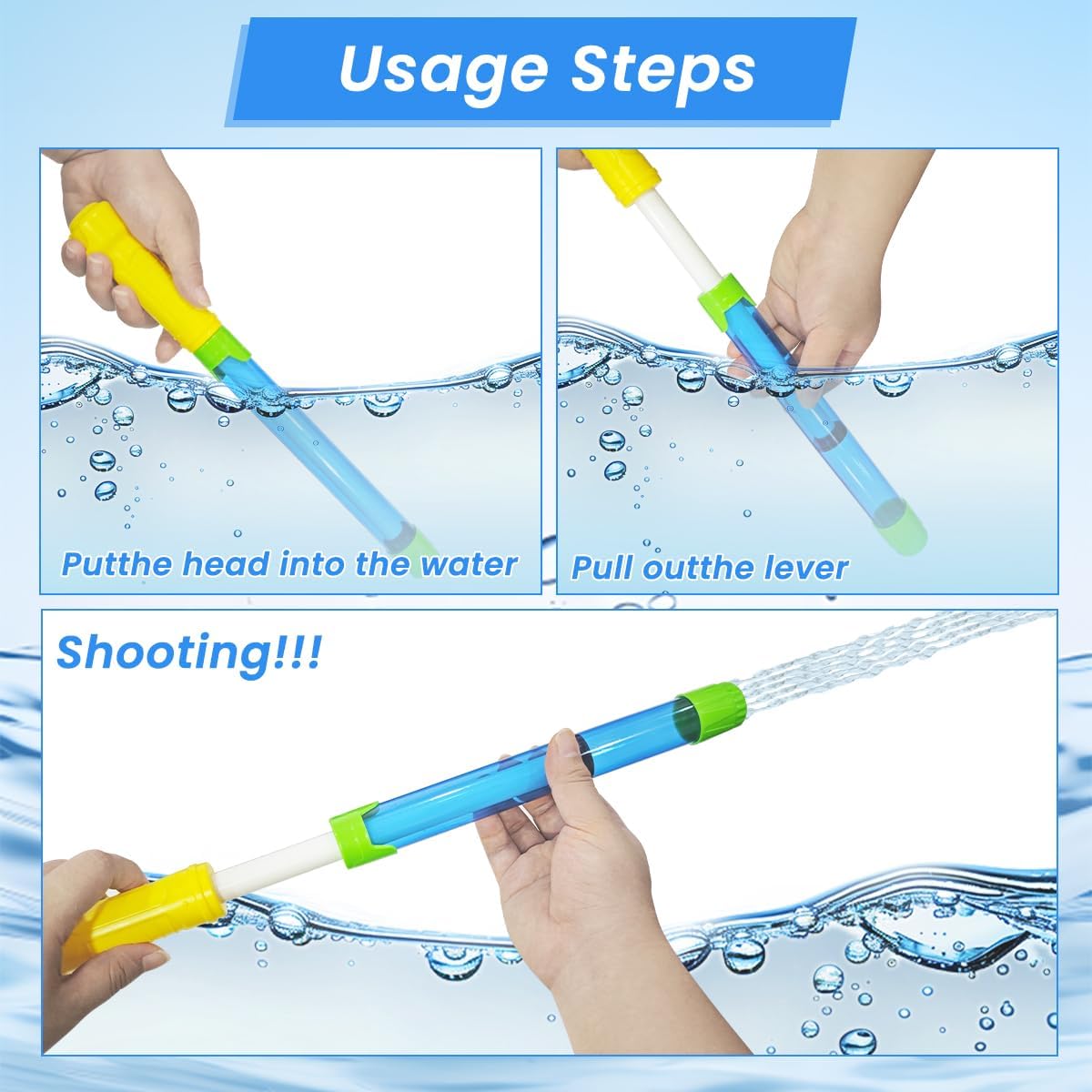 Usage Steps

Putthe head into the water

Pull outthe lever

Shooting!!!