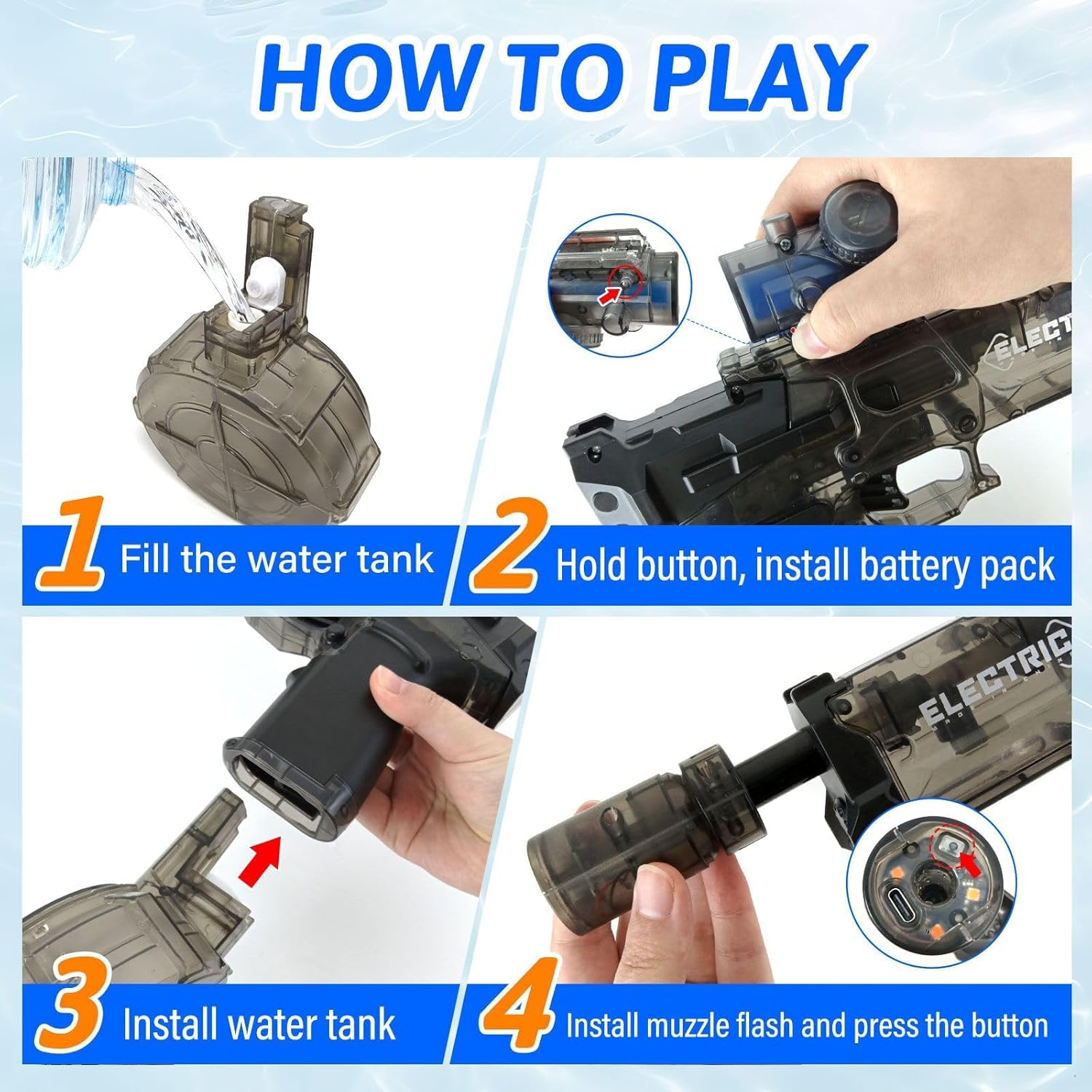 HOW TO PLAY

ELECT

1 Fill the water tank

2 Hold button, install battery pack

ELECTRIC

3 Install water tank

4 Install muzzle flash and press the button