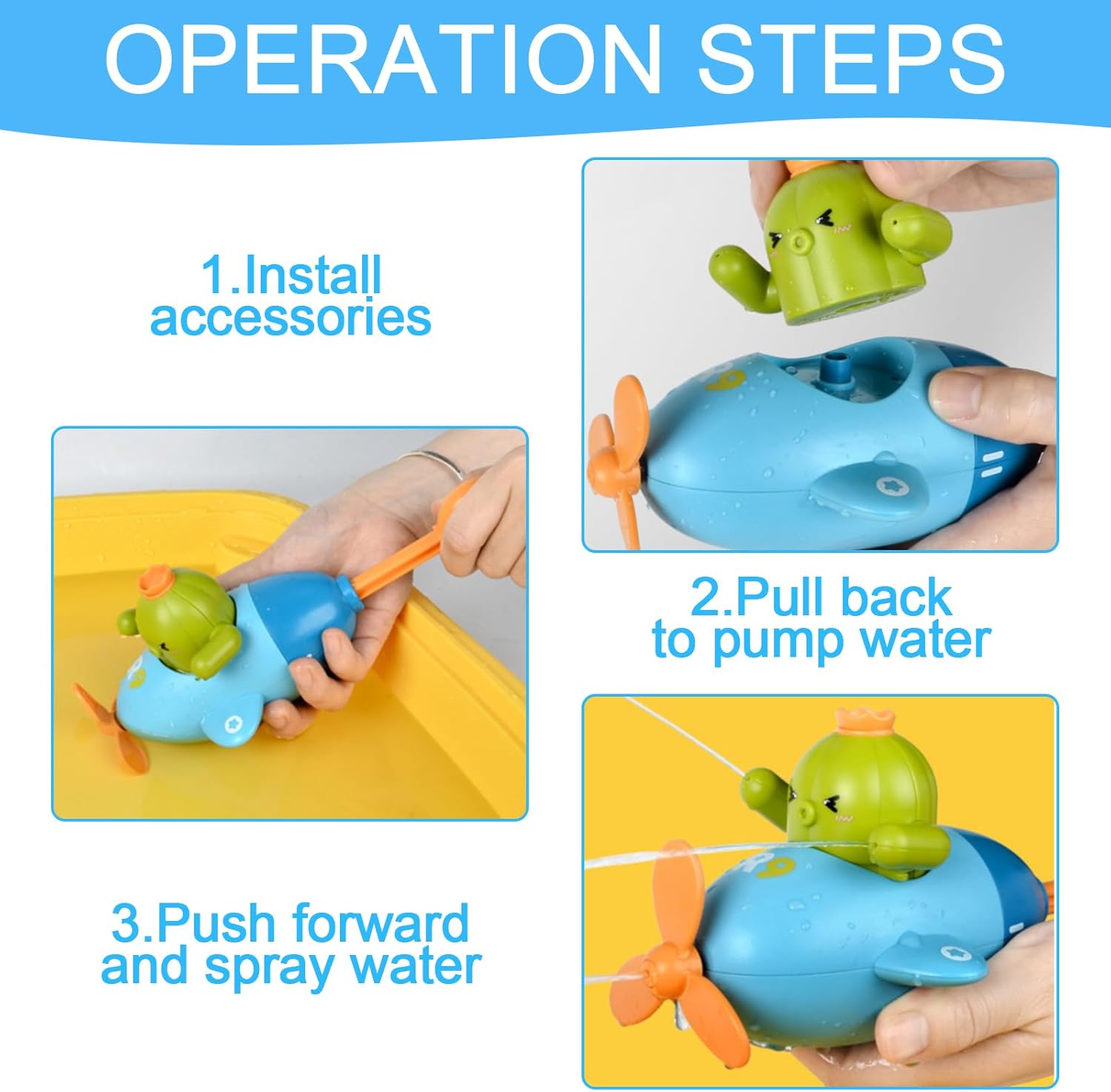 OPERATION STEPS

1.Install accessories

2.Pull back to pump water

3.Push forward and spray water