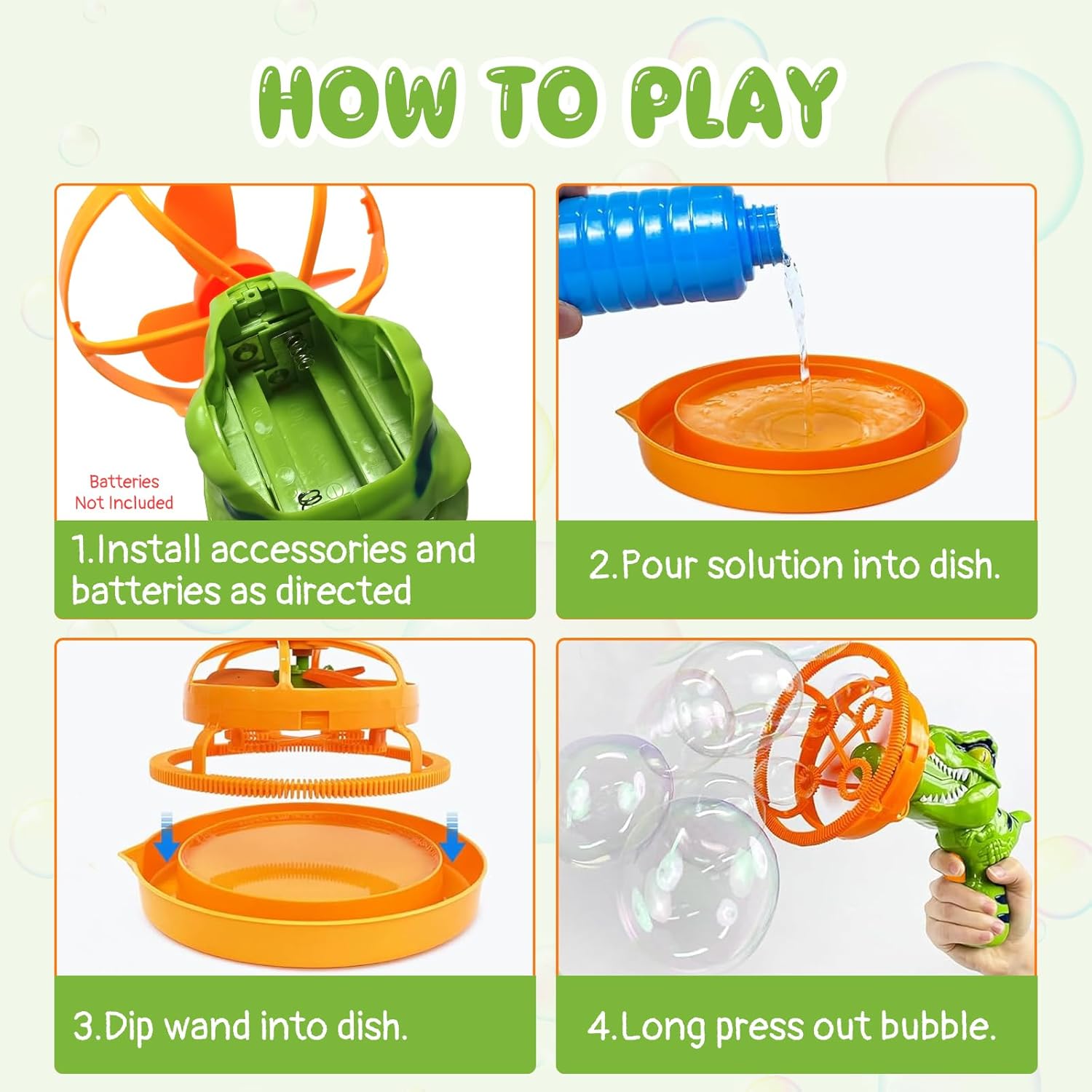 HOW TO PLAY

Batteries Not Included

1.Install accessories and batteries as directed

2.Pour solution into dish.

3.Dip wand into dish.

4.Long press out bubble.