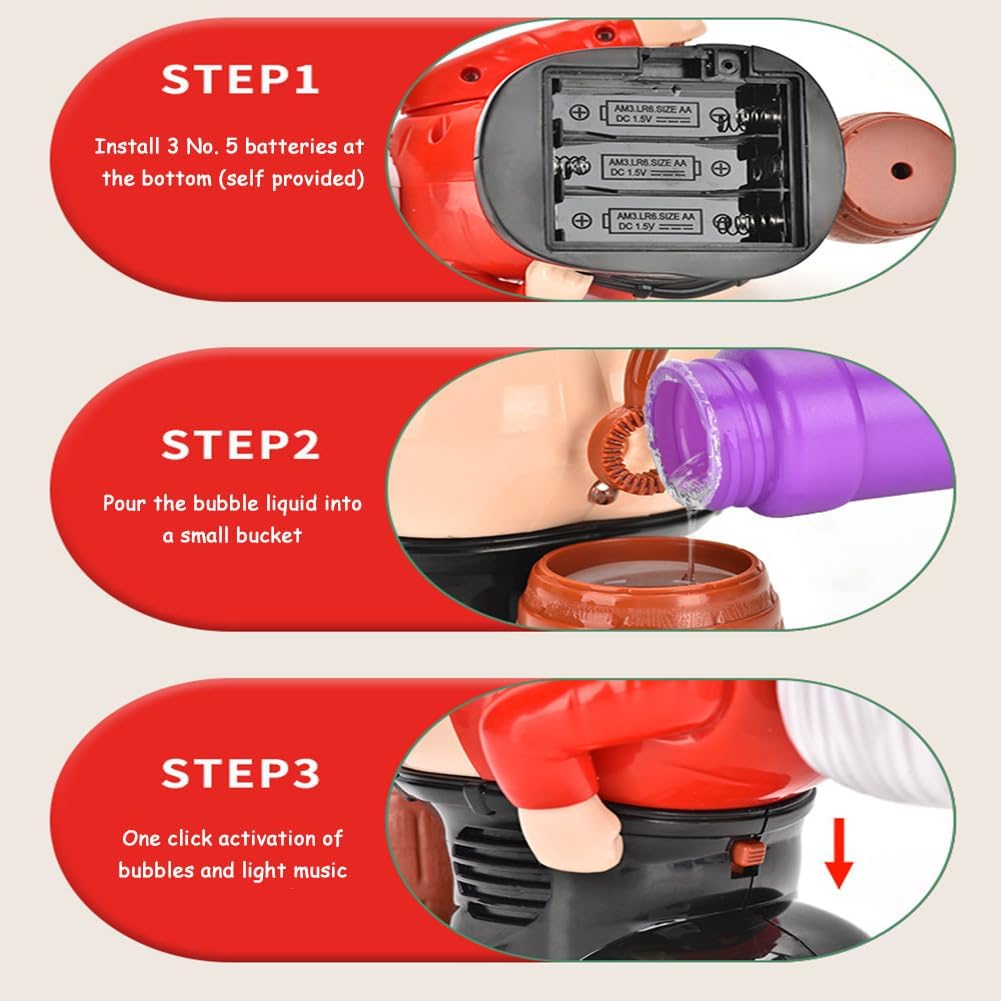 STEP1

Install 3 No. 5 batteries at the bottom (self provided)

AM3.LR6.SIZE AA DC 1.5V

AM3.LR6.SIZE AA DC 1.5V

AM3.LR6.SIZE AA DC 1.5V

STEP2

Pour the bubble liquid into a small bucket

STEP3

One click activation of bubbles and light music