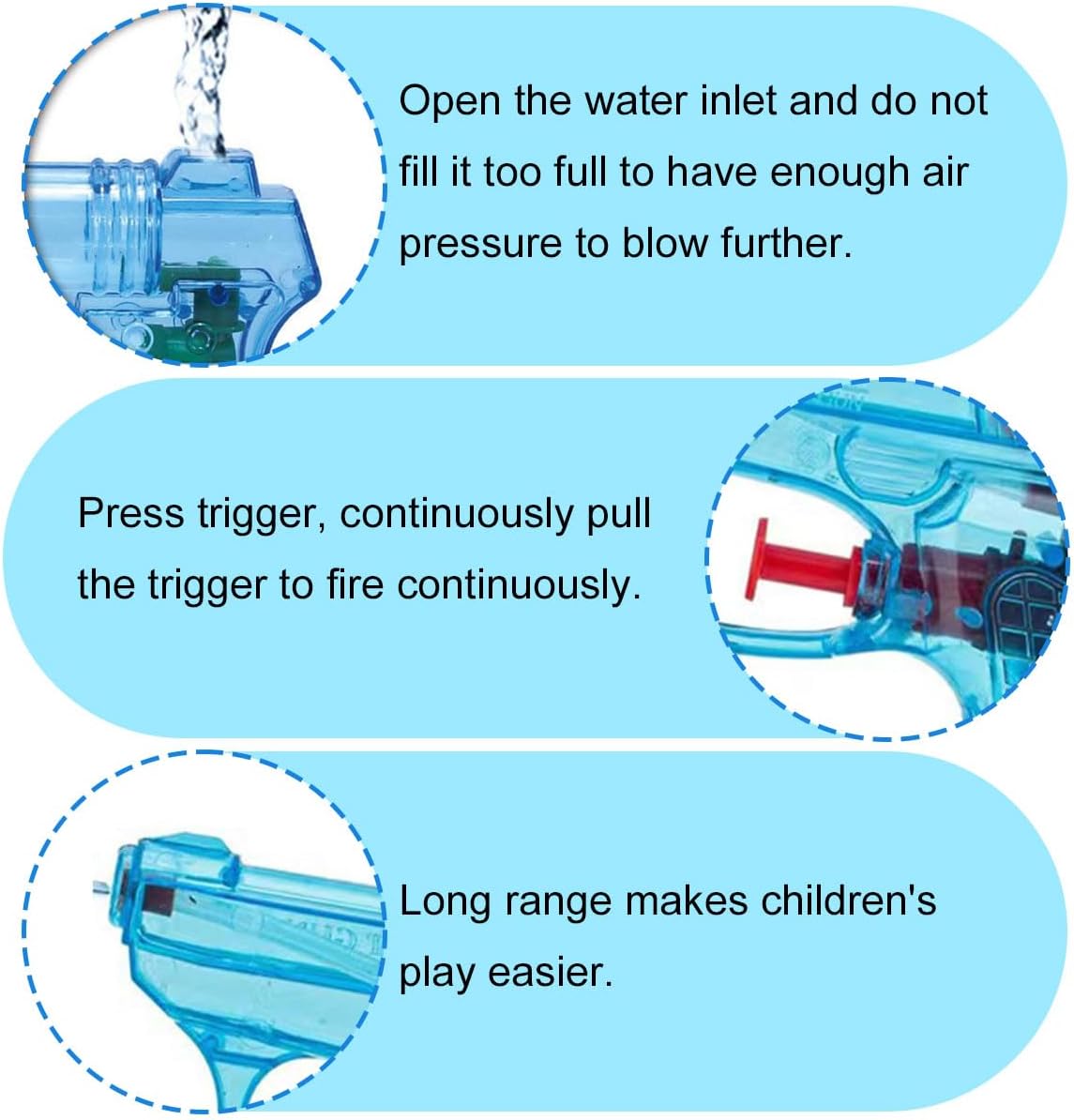 Open the water inlet and do not fill it too full to have enough air pressure to blow further.

Press trigger, continuously pull the trigger to fire continuously.

Long range makes children's play easier.