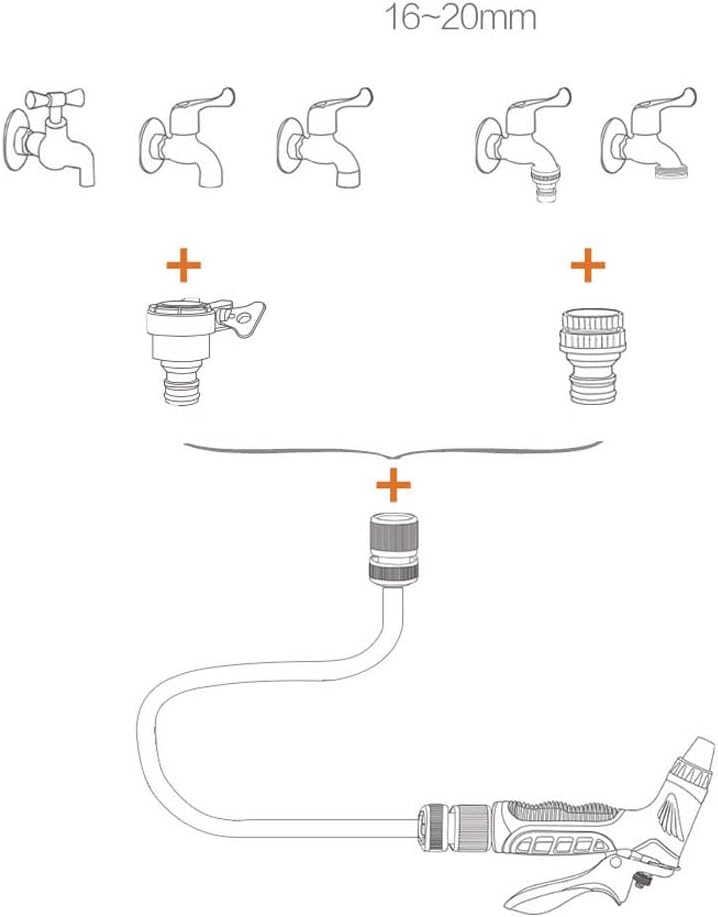 16~20mm

+

+

+