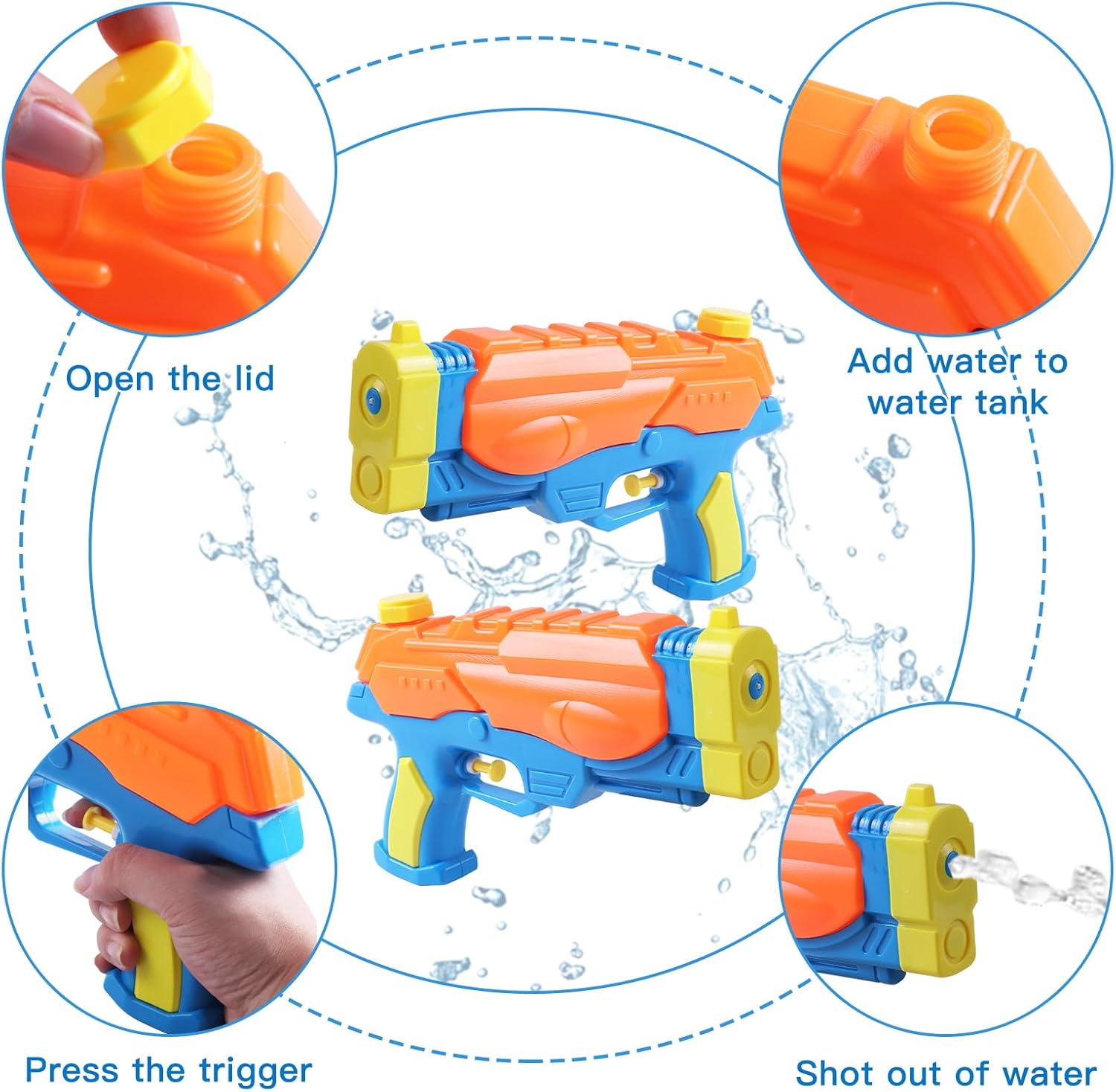 Open the lid

Add water to water tank

Press the trigger

Shot out of water