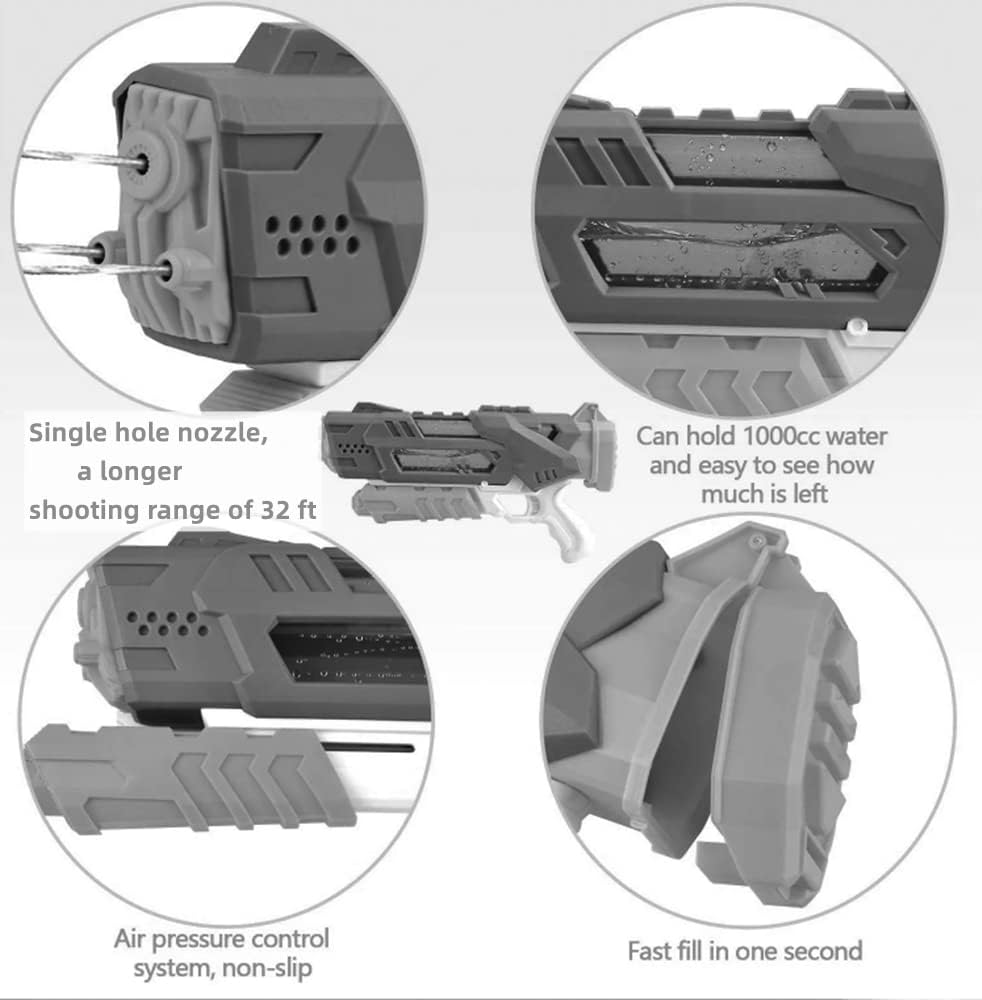 Single hole nozzle, a longer shooting range of 32 ft

Can hold 1000cc water and easy to see how much is left

Air pressure control system, non-slip

Fast fill in one second