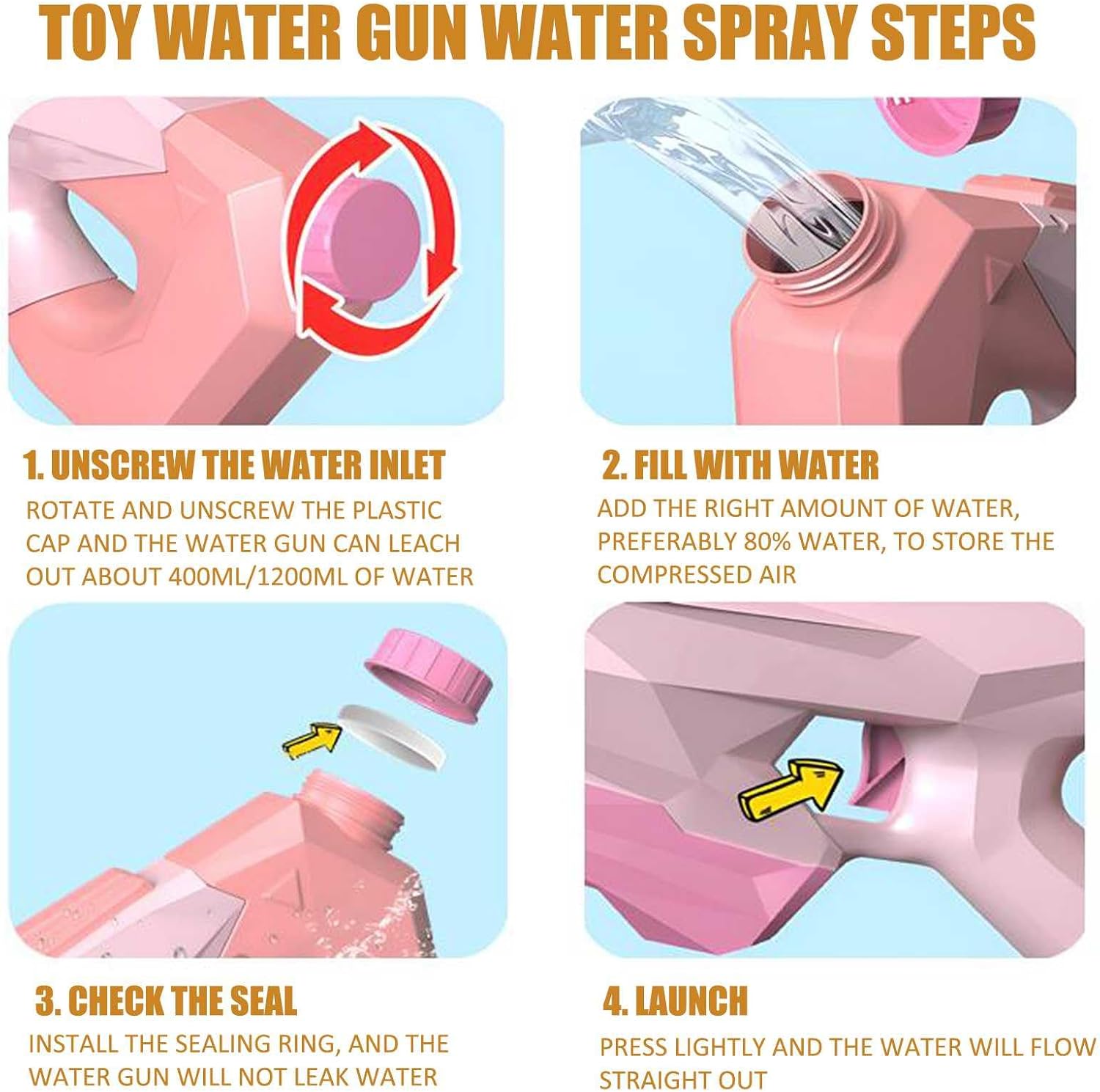 TOY WATER GUN WATER SPRAY STEPS

1. UNSCREW THE WATER INLET
ROTATE AND UNSCREW THE PLASTIC CAP AND THE WATER GUN CAN LEACH OUT ABOUT 400ML/1200ML OF WATER

2. FILL WITH WATER
ADD THE RIGHT AMOUNT OF WATER, PREFERABLY 80% WATER, TO STORE THE COMPRESSED AIR

3. CHECK THE SEAL
INSTALL THE SEALING RING, AND THE WATER GUN WILL NOT LEAK WATER

4. LAUNCH
PRESS LIGHTLY AND THE WATER WILL FLOW STRAIGHT OUT