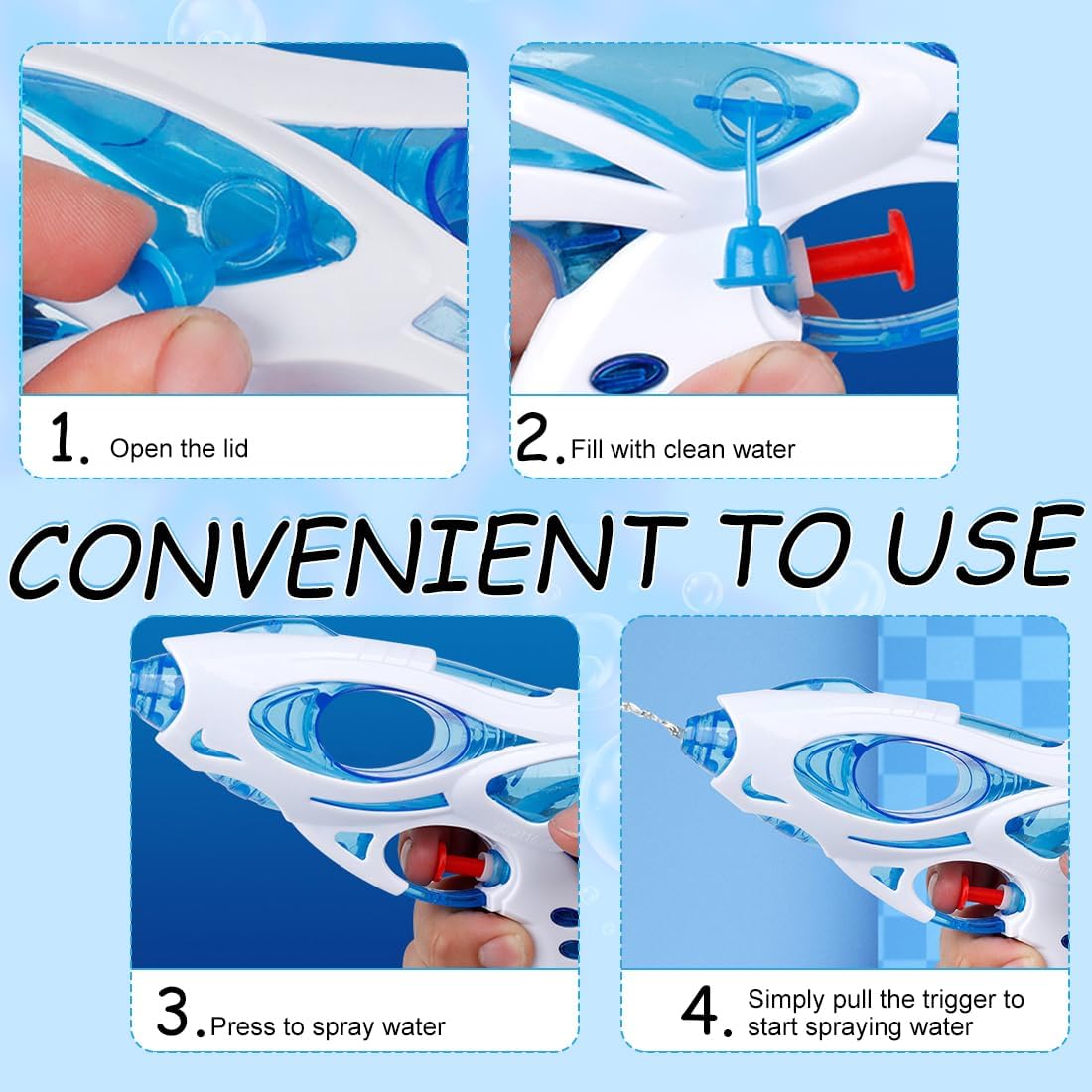 1. Open the lid

2. Fill with clean water

CONVENIENT TO USE

3. Press to spray water

4. Simply pull the trigger to start spraying water