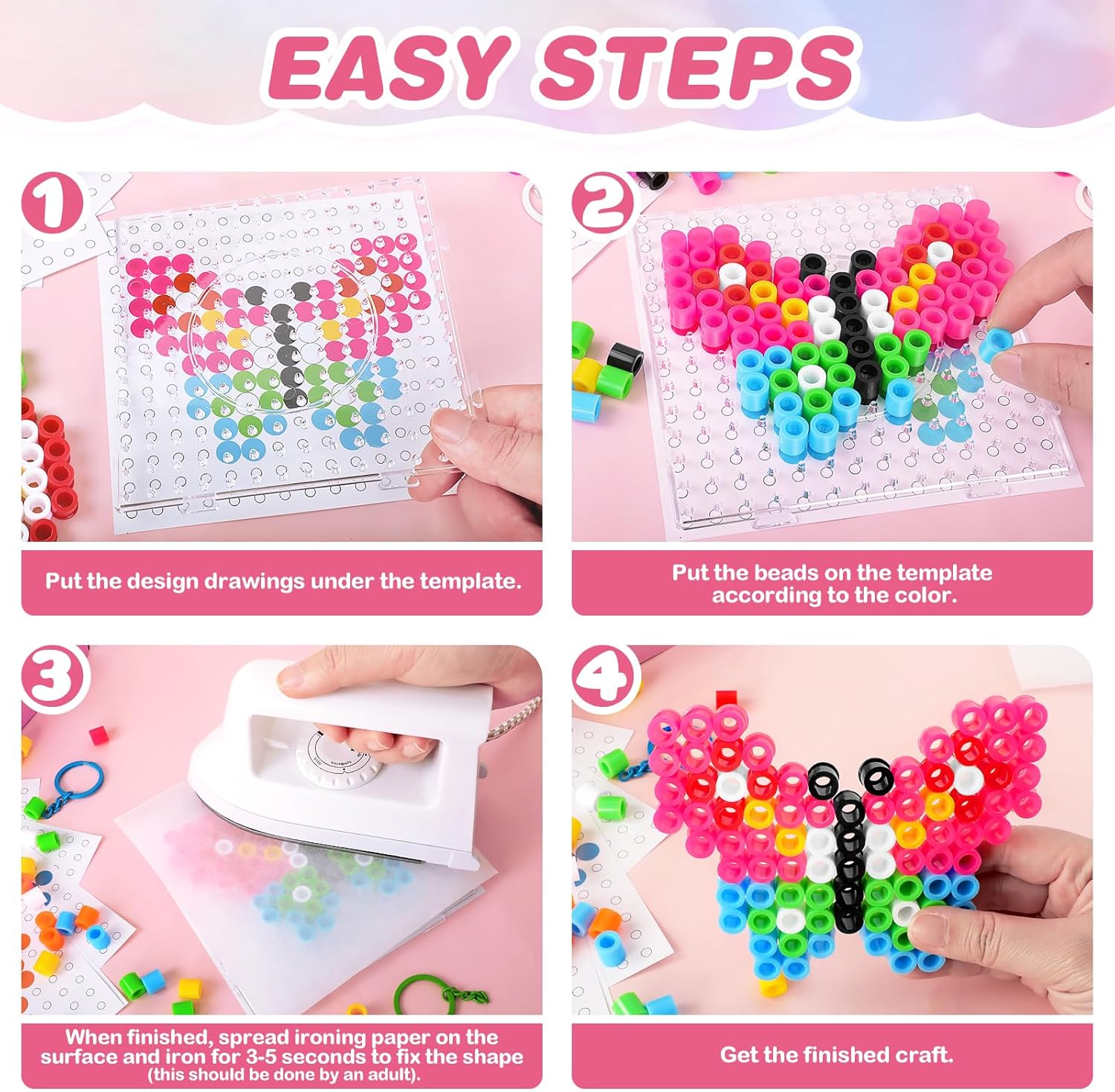 EASY STEPS

1

Put the design drawings under the template.

2

Put the beads on the template according to the color.

3

When finished, spread ironing paper on the surface and iron for 3-5 seconds to fix the shape (this should be done by an adult).

4

Get the finished craft.