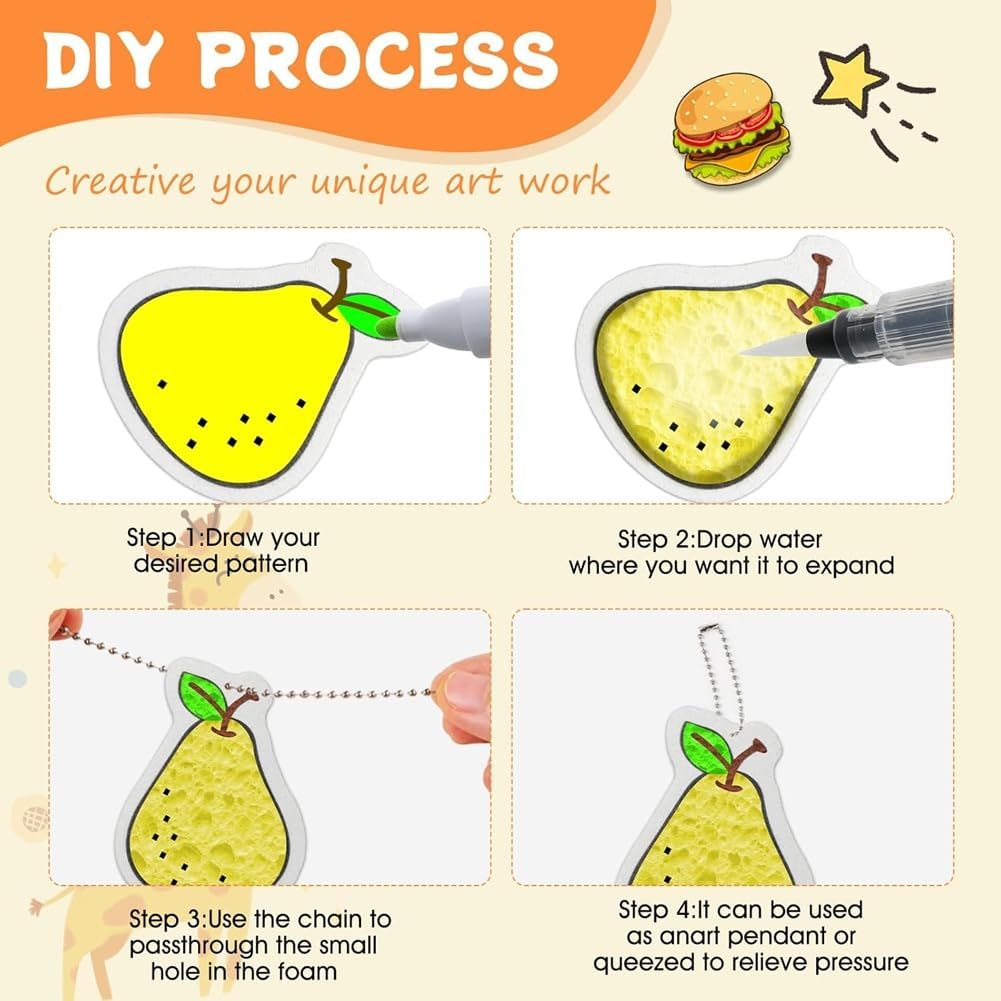 DIY PROCESS

Creative your unique art work

Step 1:Draw your desired pattern

Step 2:Drop water where you want it to expand

Step 3:Use the chain to passthrough the small hole in the foam

Step 4:It can be used as anart pendant or queezed to relieve pressure