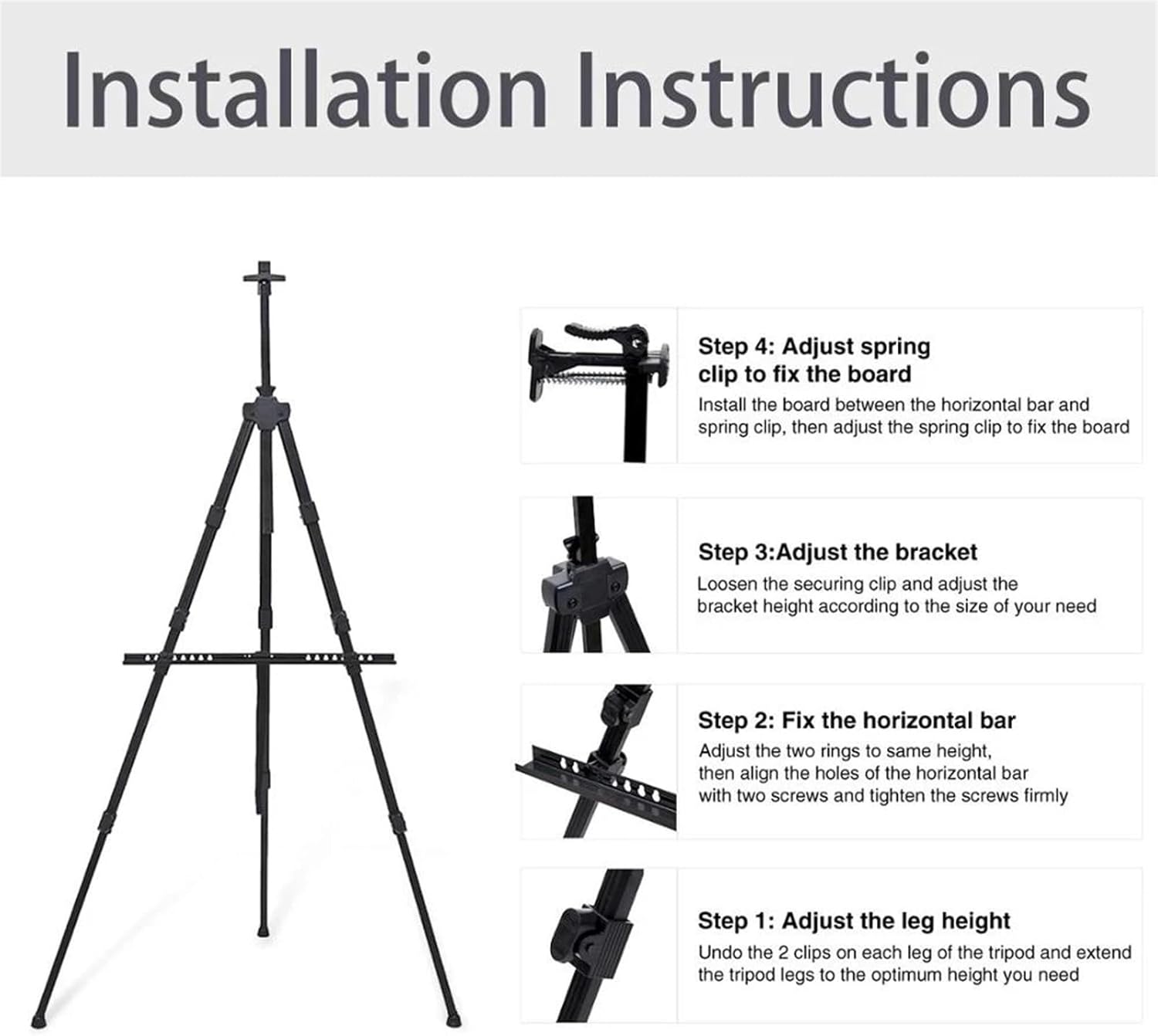 Installation Instructions

Step 4: Adjust spring clip to fix the board
Install the board between the horizontal bar and spring clip, then adjust the spring clip to fix the board

Step 3:Adjust the bracket
Loosen the securing clip and adjust the bracket height according to the size of your need

Step 2: Fix the horizontal bar
Adjust the two rings to same height, then align the holes of the horizontal bar with two screws and tighten the screws firmly

Step 1: Adjust the leg height
Undo the 2 clips on each leg of the tripod and extend the tripod legs to the optimum height you need