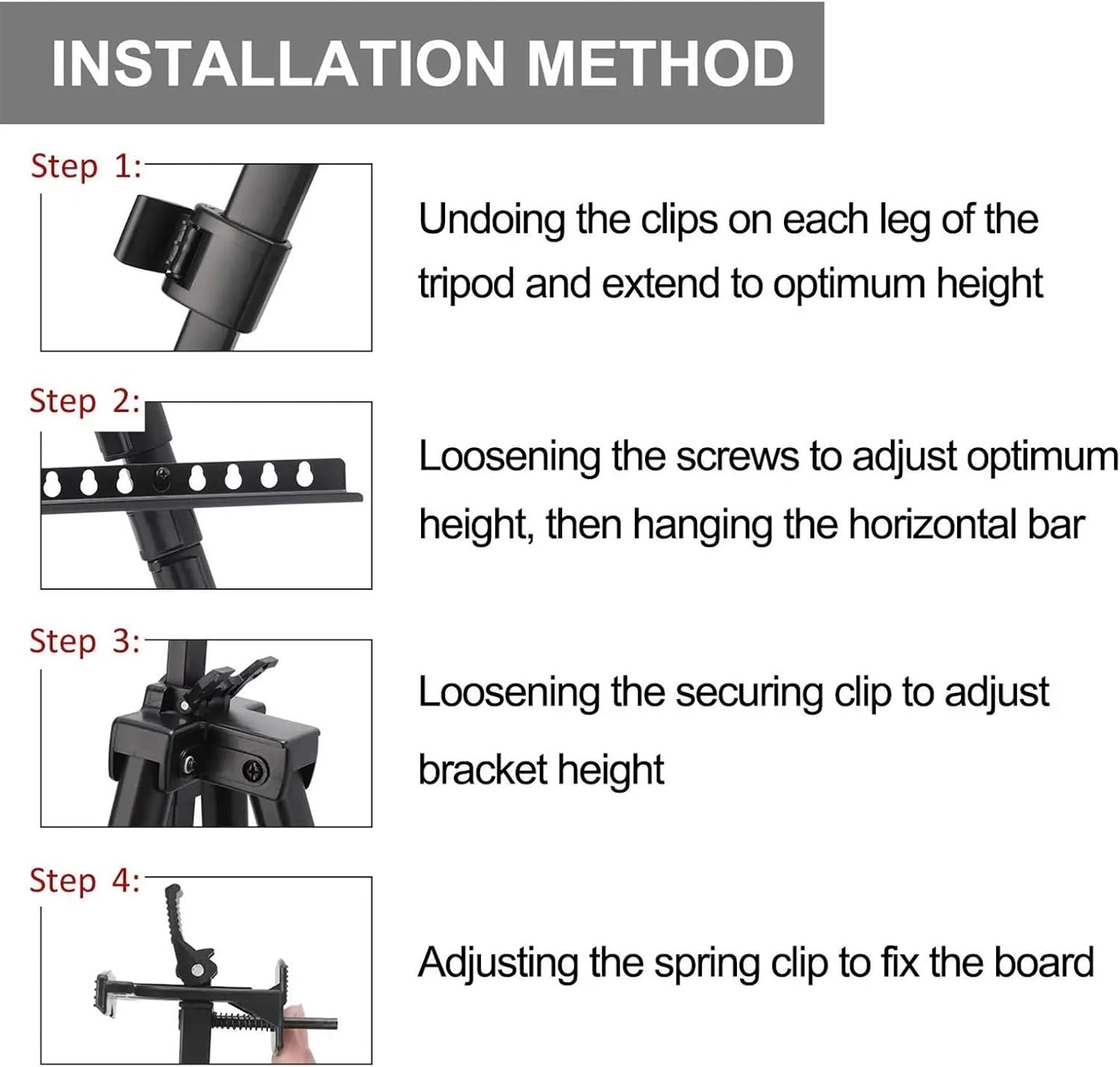 INSTALLATION METHOD

Step 1:

Undoing the clips on each leg of the tripod and extend to optimum height

Step 2:

Loosening the screws to adjust optimum height, then hanging the horizontal bar

Step 3:

Loosening the securing clip to adjust bracket height

Step 4:

Adjusting the spring clip to fix the board