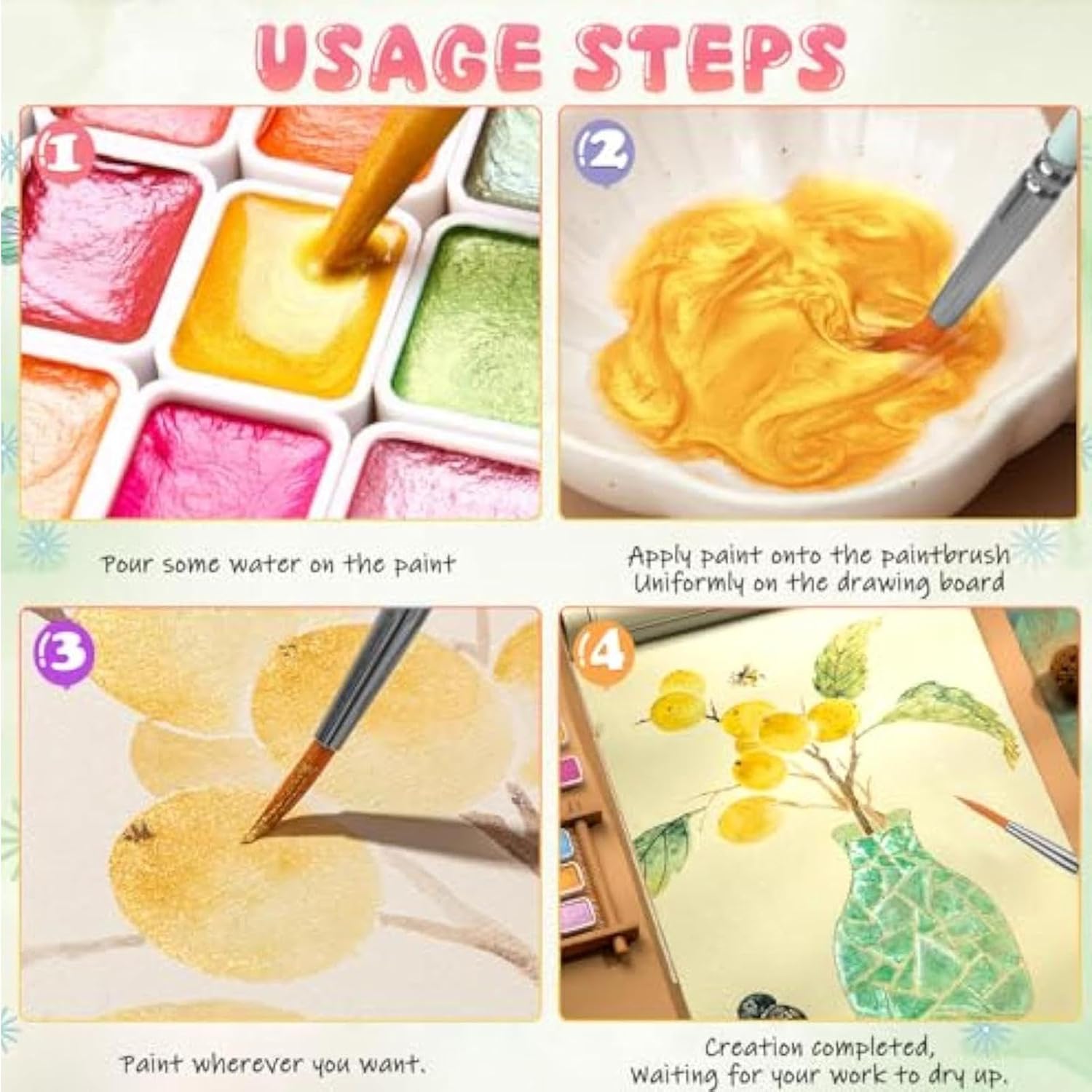 USAGE STEPS

1

Pour some water on the paint

2

Apply paint onto the paintbrush
Uniformly on the drawing board

3

Paint wherever you want.

4

Creation completed,
Waiting for your work to dry up.