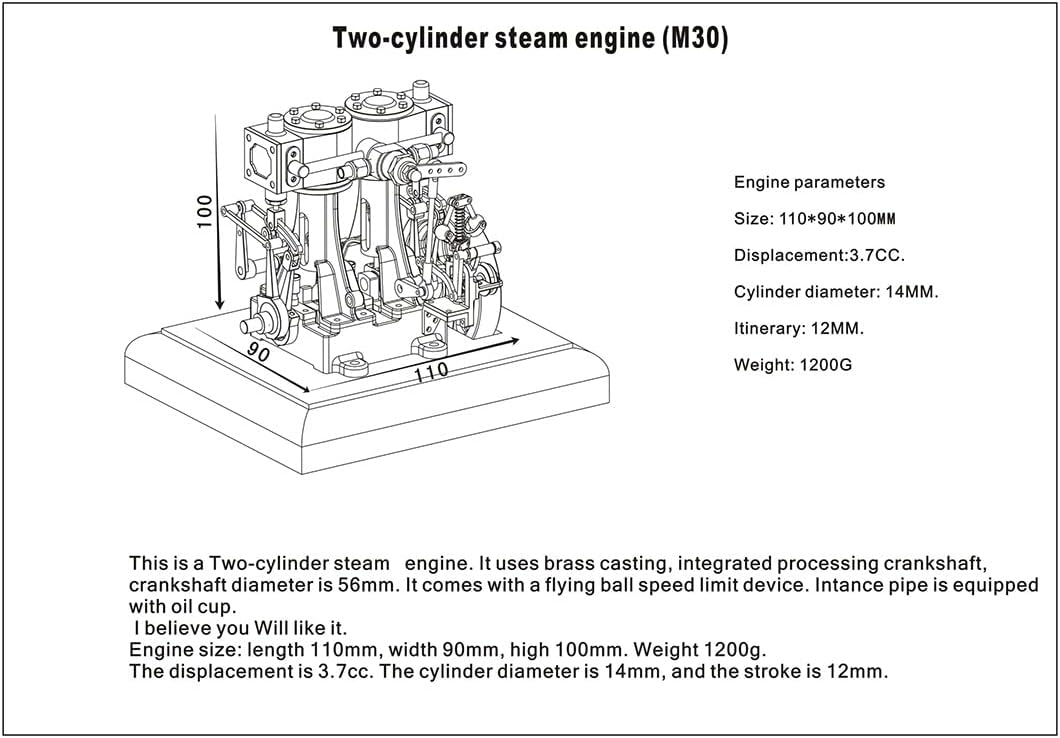 Two-cylinder steam engine (M30)

100

90

110

Engine parameters

Size: 110*90*100MM

Displacement:3.7CC.

Cylinder diameter: 14MM.

Itinerary: 12MM.

Weight: 1200G

This is a Two-cylinder steam engine. It uses brass casting, integrated processing crankshaft, crankshaft diameter is 56mm. It comes with a flying ball speed limit device. Intance pipe is equipped with oil cup.
I believe you Will like it.
Engine size: length 110mm, width 90mm, high 100mm. Weight 1200g.
The displacement is 3.7cc. The cylinder diameter is 14mm, and the stroke is 12mm.