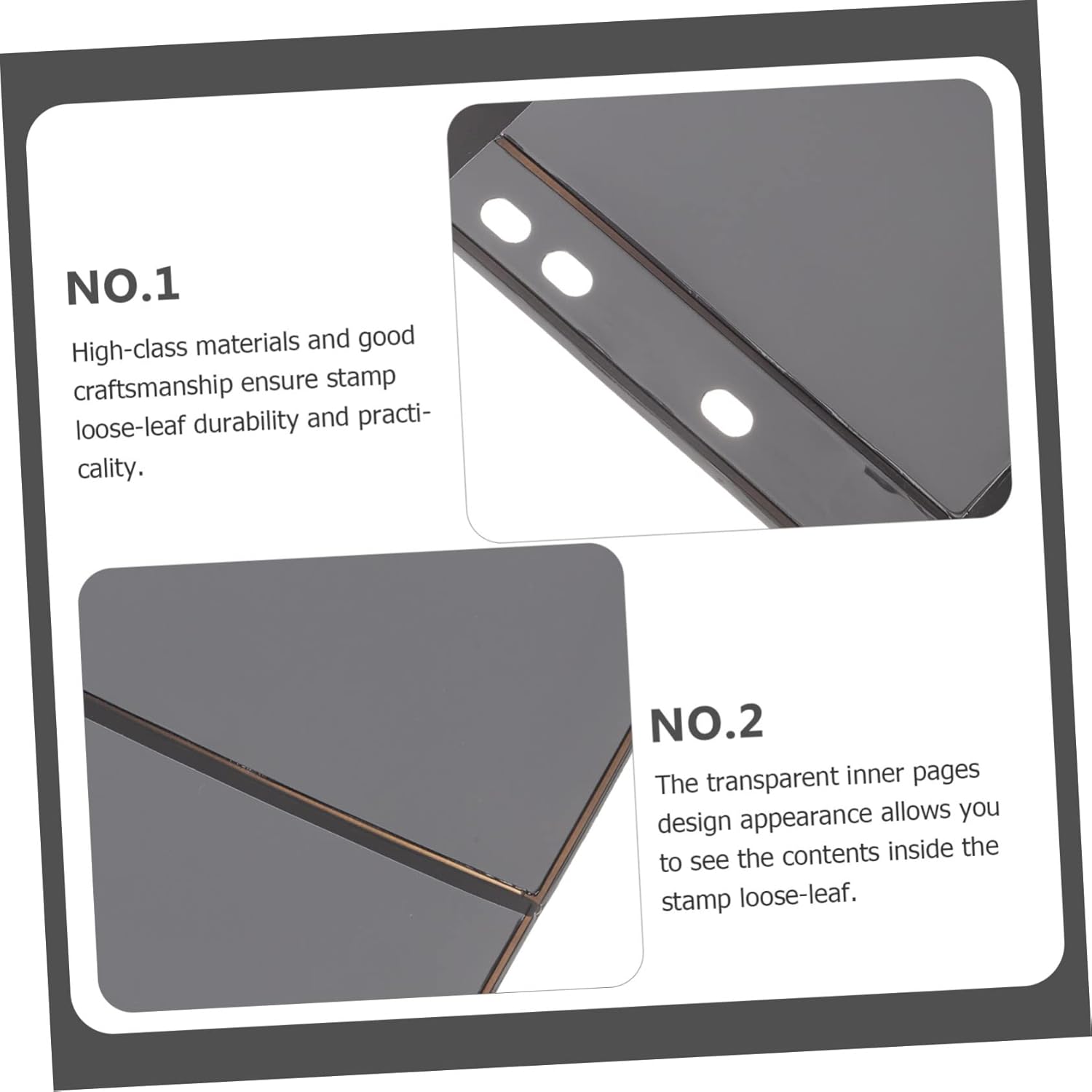 NO.1

High-class materials and good craftsmanship ensure stamp loose-leaf durability and practicality.

NO.2

The transparent inner pages design appearance allows you to see the contents inside the stamp loose-leaf.