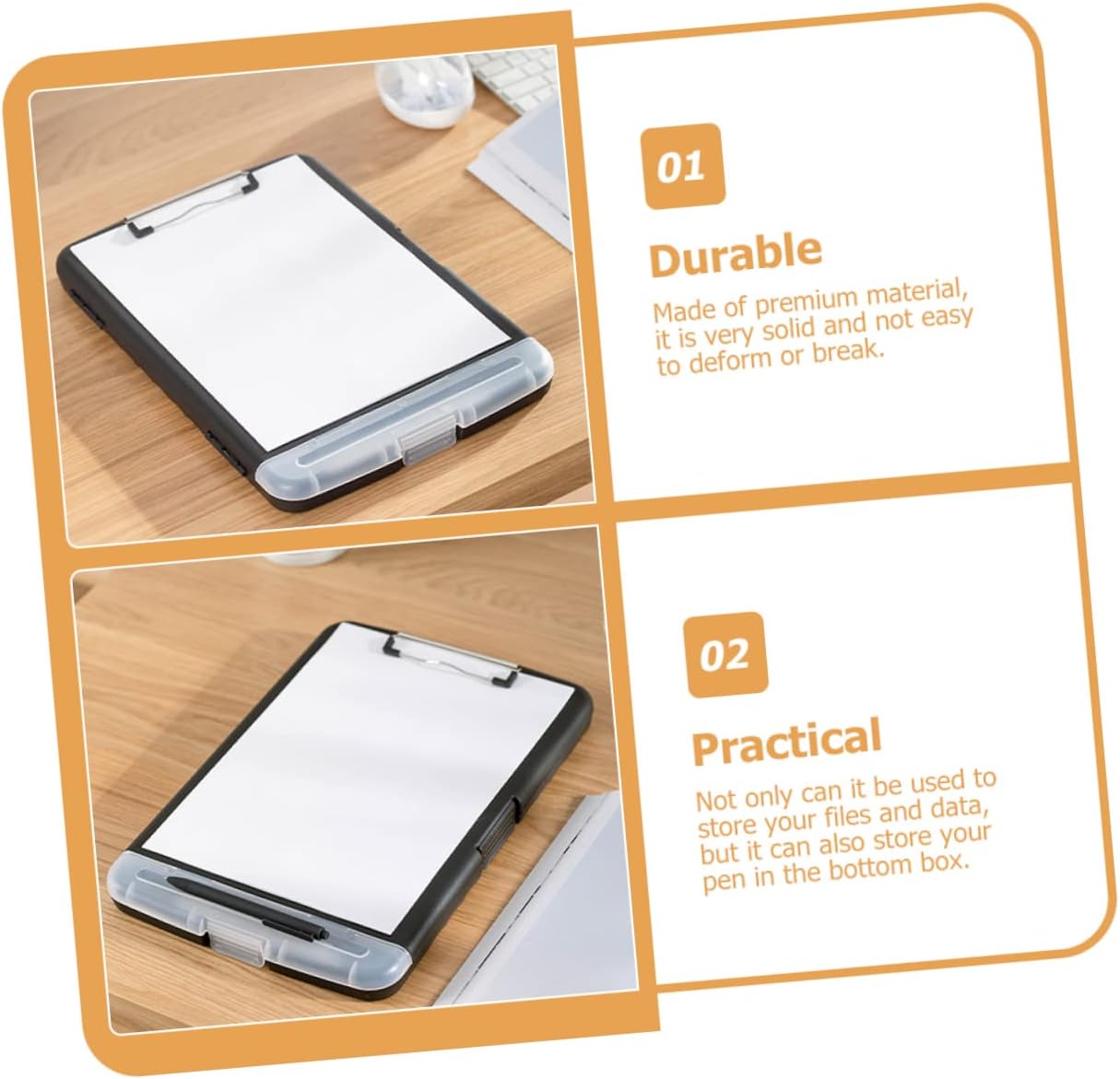 01

Durable

Made of premium material, it is very solid and not easy to deform or break.

02

Practical

Not only can it be used to store your files and data, but it can also store your pen in the bottom box.