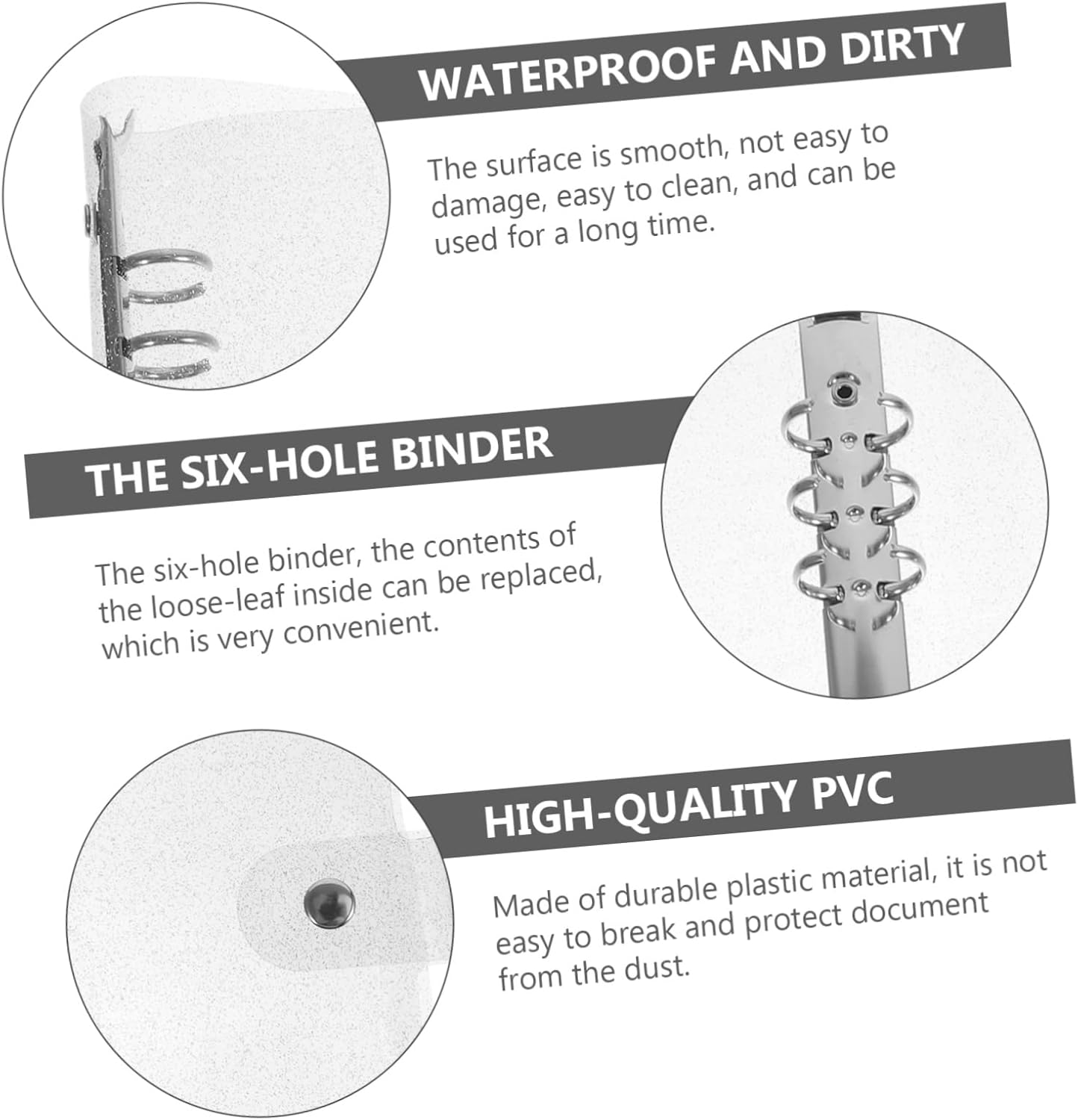 WATERPROOF AND DIRTY

The surface is smooth, not easy to damage, easy to clean, and can be used for a long time.

THE SIX-HOLE BINDER

The six-hole binder, the contents of the loose-leaf inside can be replaced, which is very convenient.

HIGH-QUALITY PVC

Made of durable plastic material, it is not easy to break and protect document from the dust.