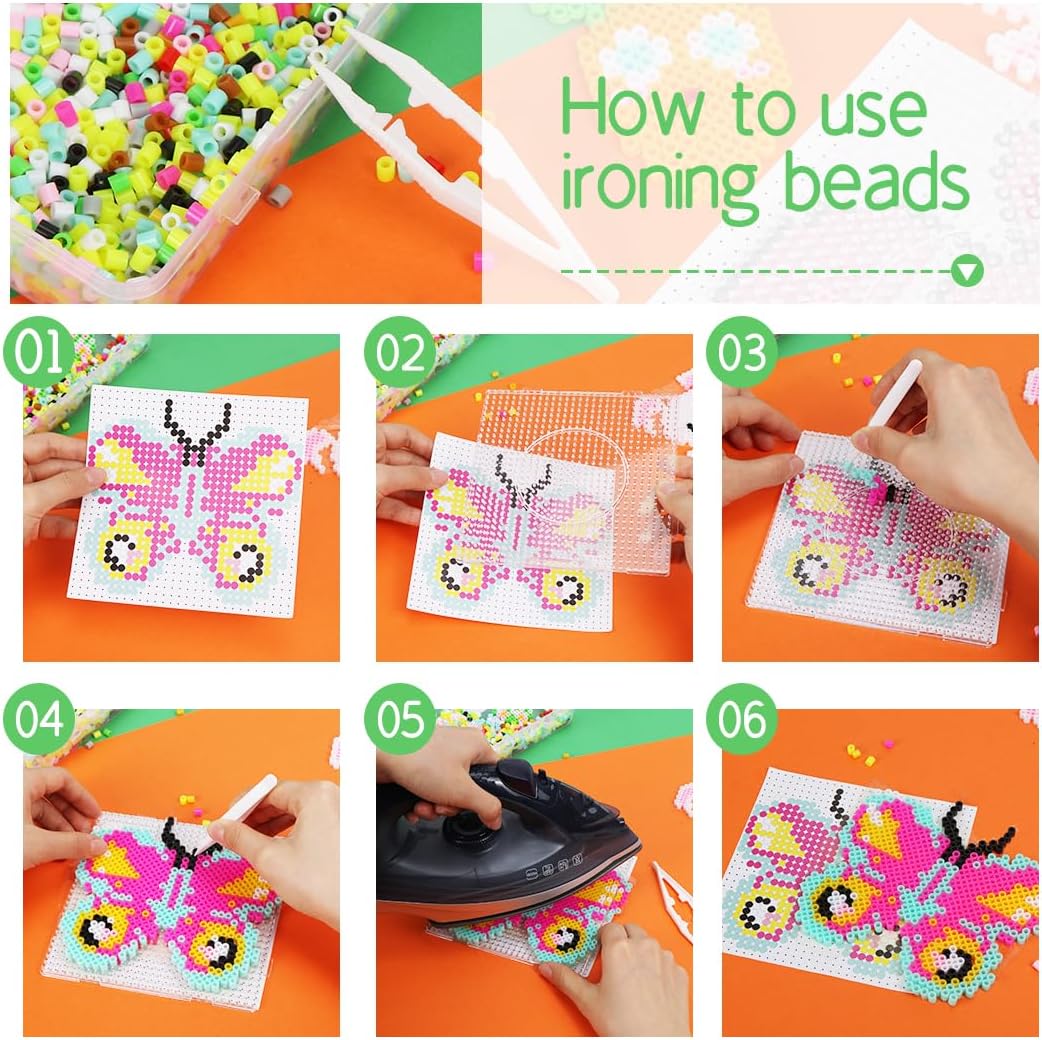 How to use ironing beads

01

02

03

04

05

06