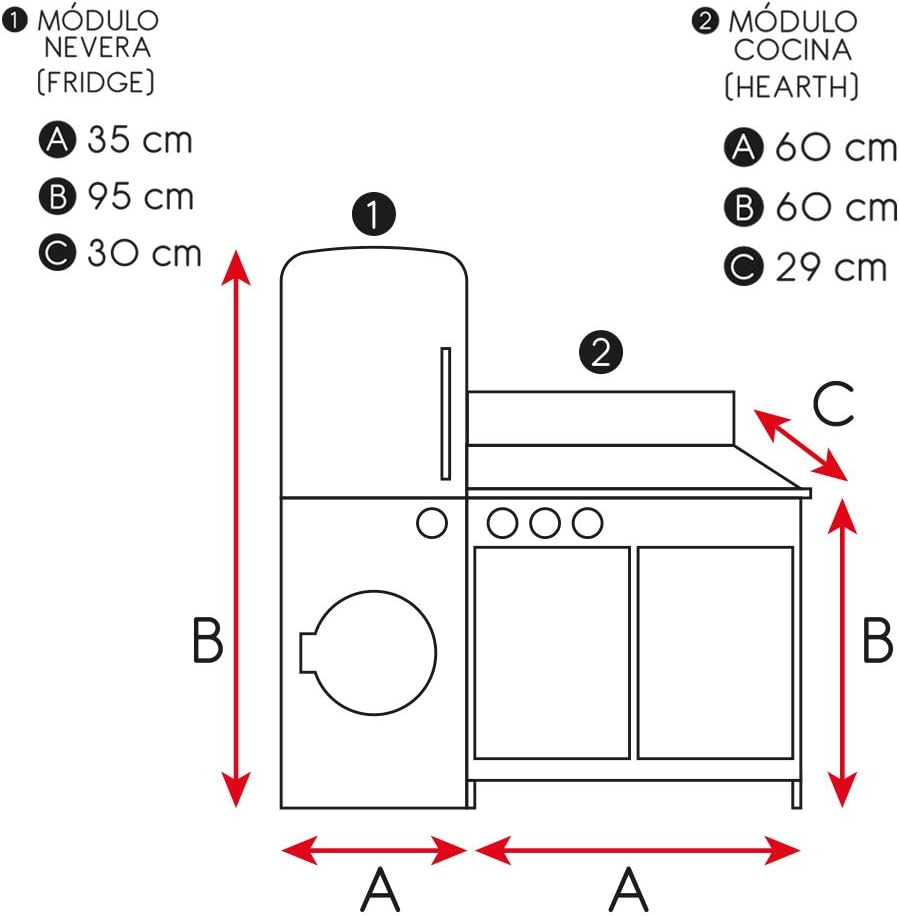 1 MÓDULO NEVERA (FRIDGE)

A 35 cm
B 95 cm
C 30 cm

2 MÓDULO COCINA (HEARTH)

A 60 cm
B 60 cm
C 29 cm

1

2

C

B

B

A

A