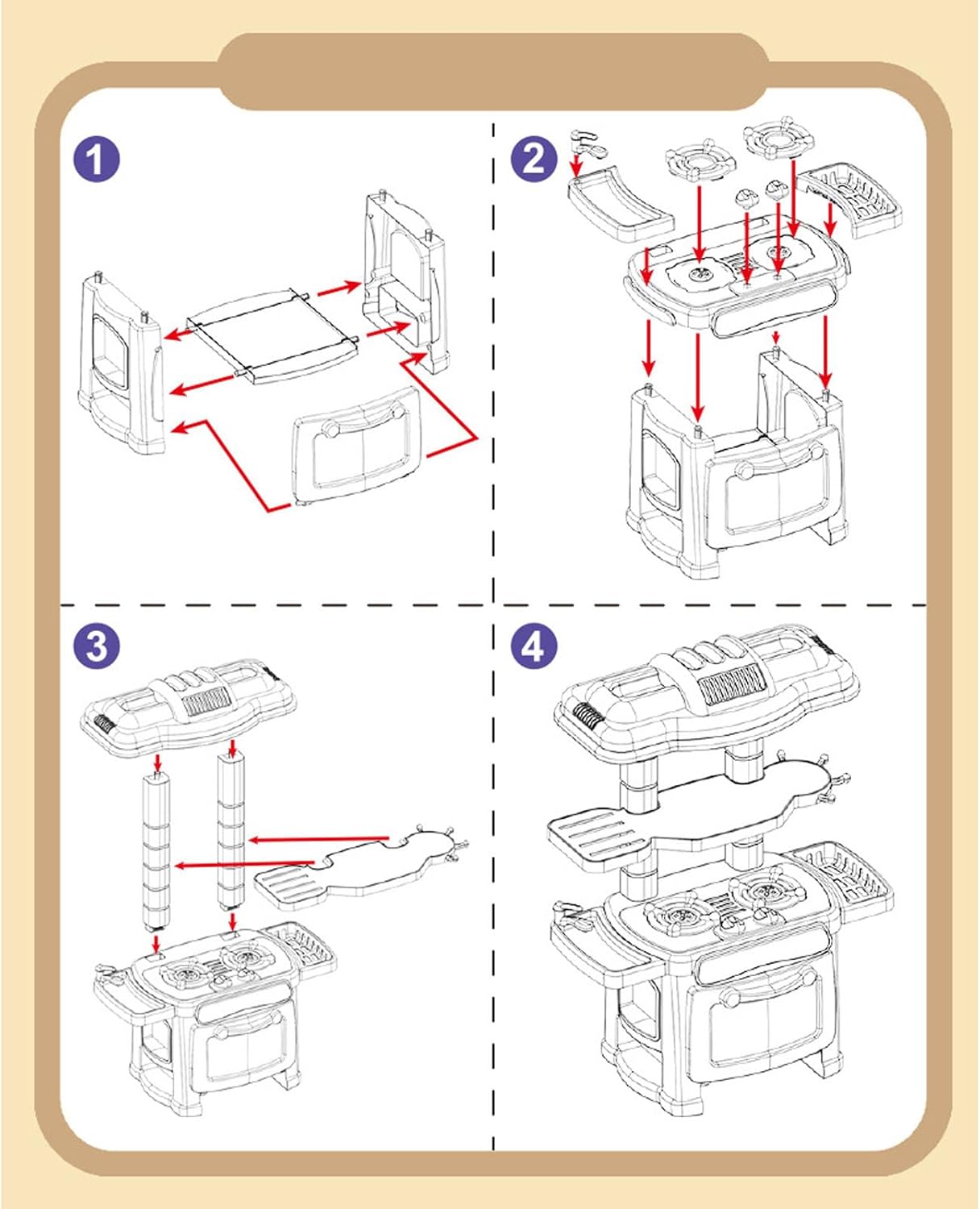 1

2

3

4