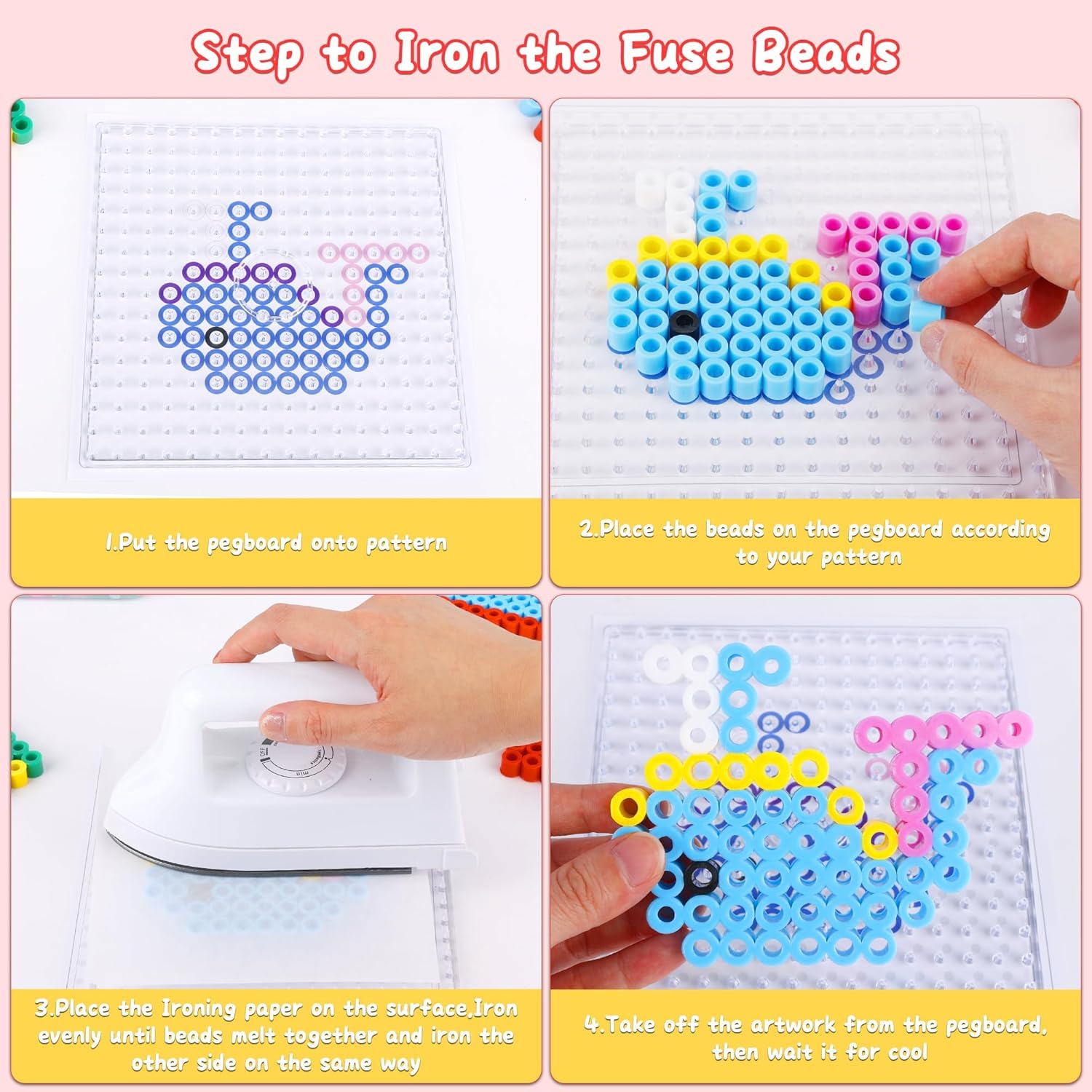 Step to Iron the Fuse Beads

1.Put the pegboard onto pattern

2.Place the beads on the pegboard according to your pattern

OFF

min

3.Place the Ironing paper on the surface,Iron evenly until beads melt together and iron the other side on the same way

4.Take off the artwork from the pegboard, then wait it for cool