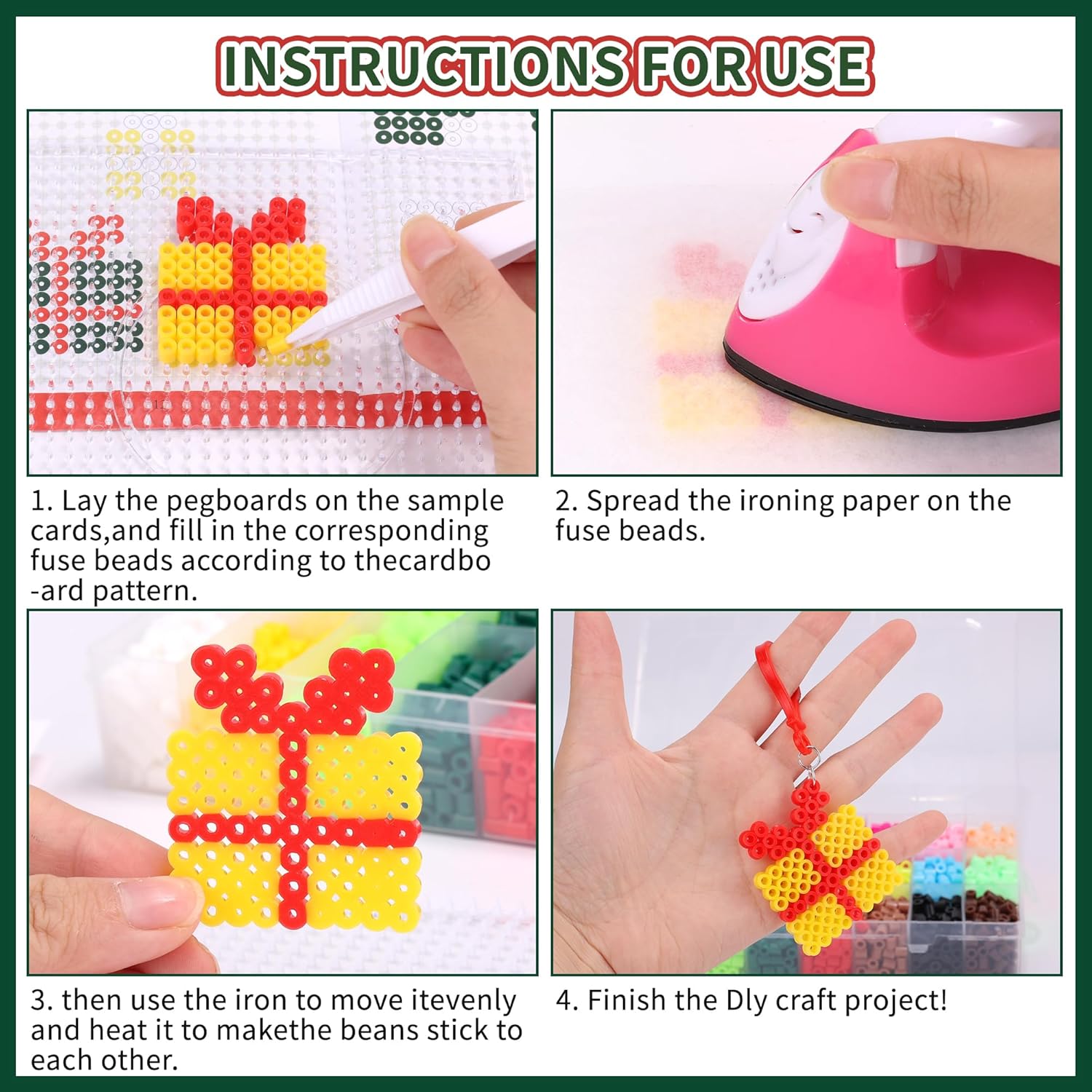 INSTRUCTIONS FOR USE

1. Lay the pegboards on the sample cards,and fill in the corresponding fuse beads according to thecardbo -ard pattern.

2. Spread the ironing paper on the fuse beads.

3. then use the iron to move itevenly and heat it to makethe beans stick to each other.

4. Finish the Dly craft project!