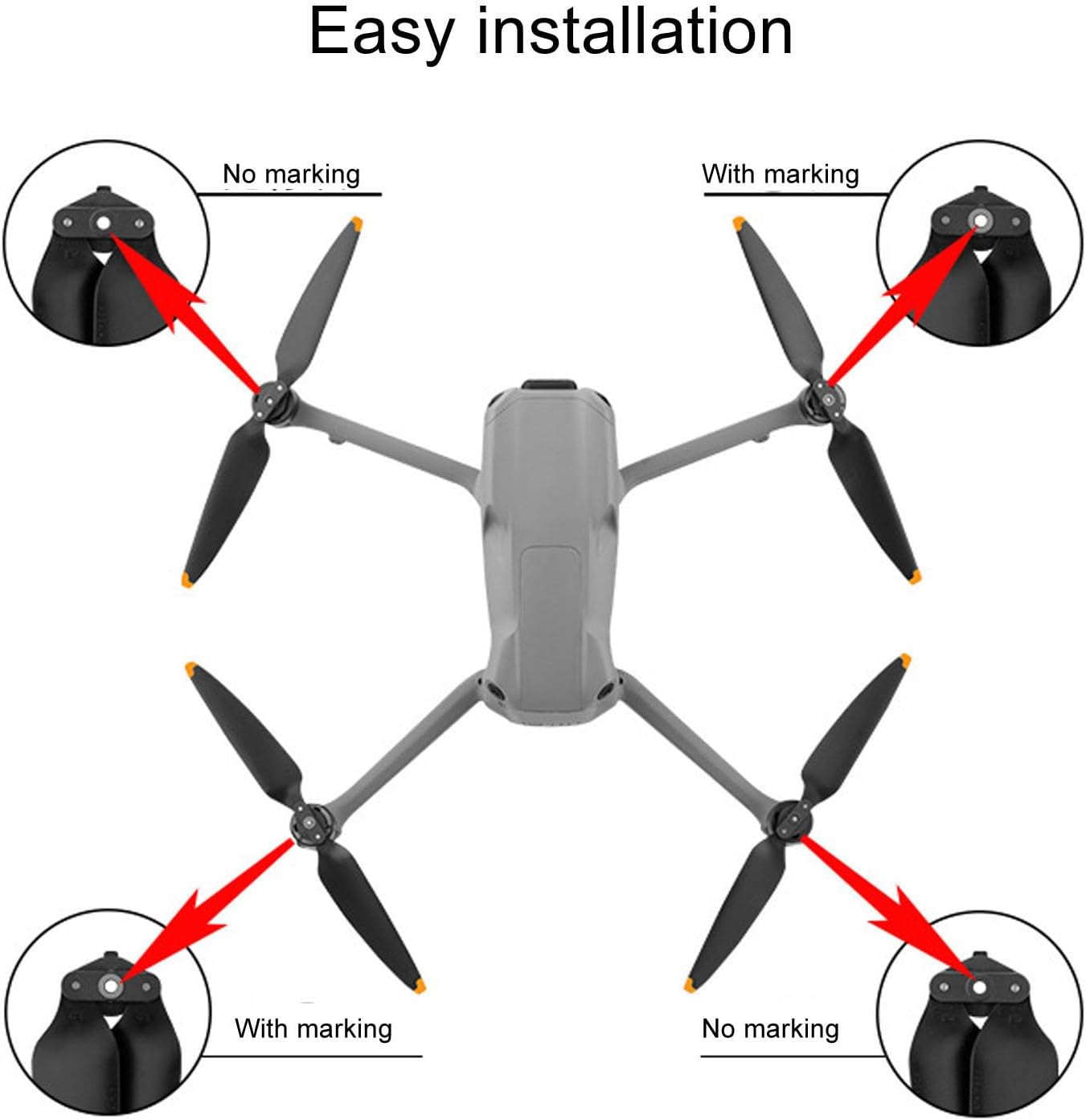 Easy installation

No marking

With marking

With marking

No marking