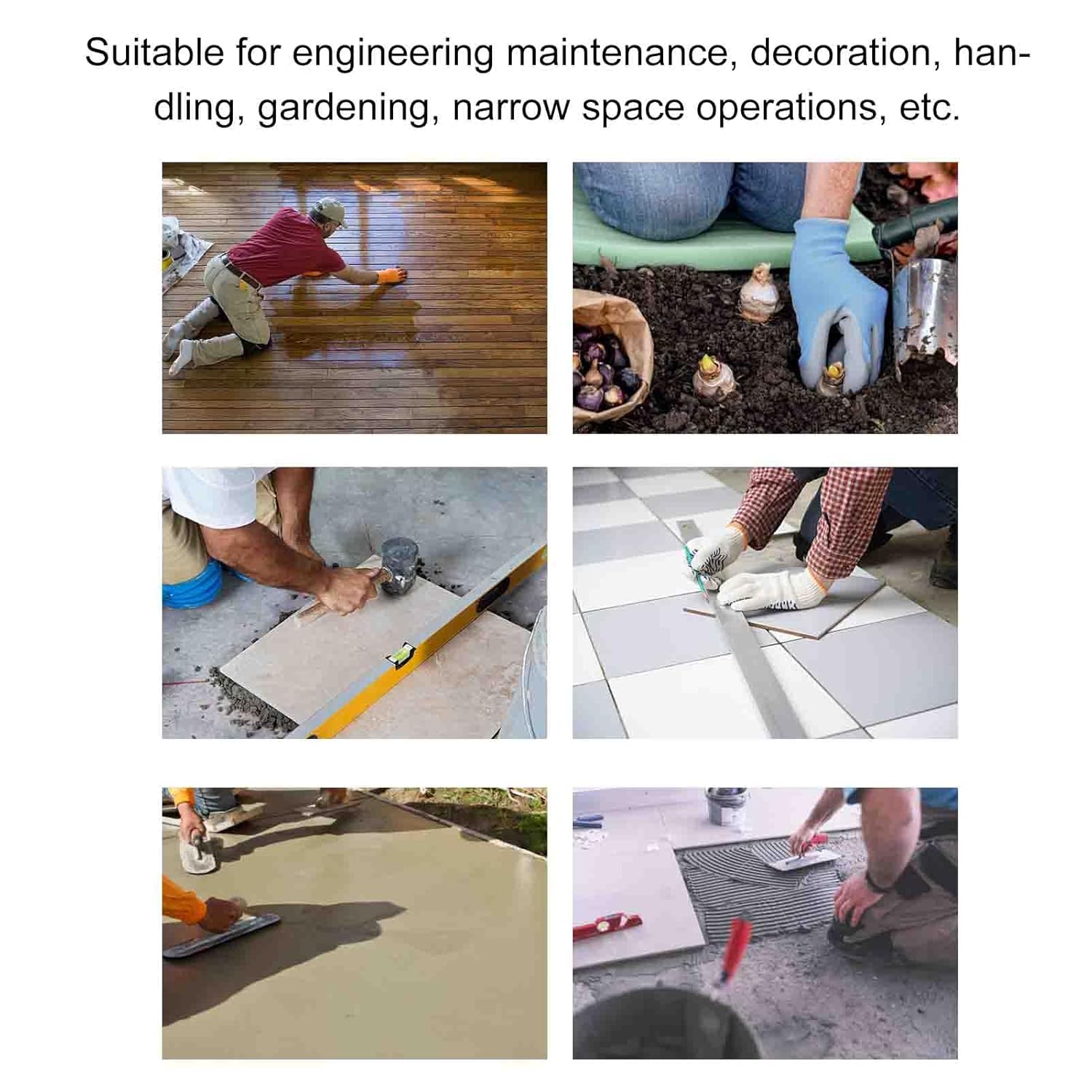 Suitable for engineering maintenance, decoration, handling, gardening, narrow space operations, etc.