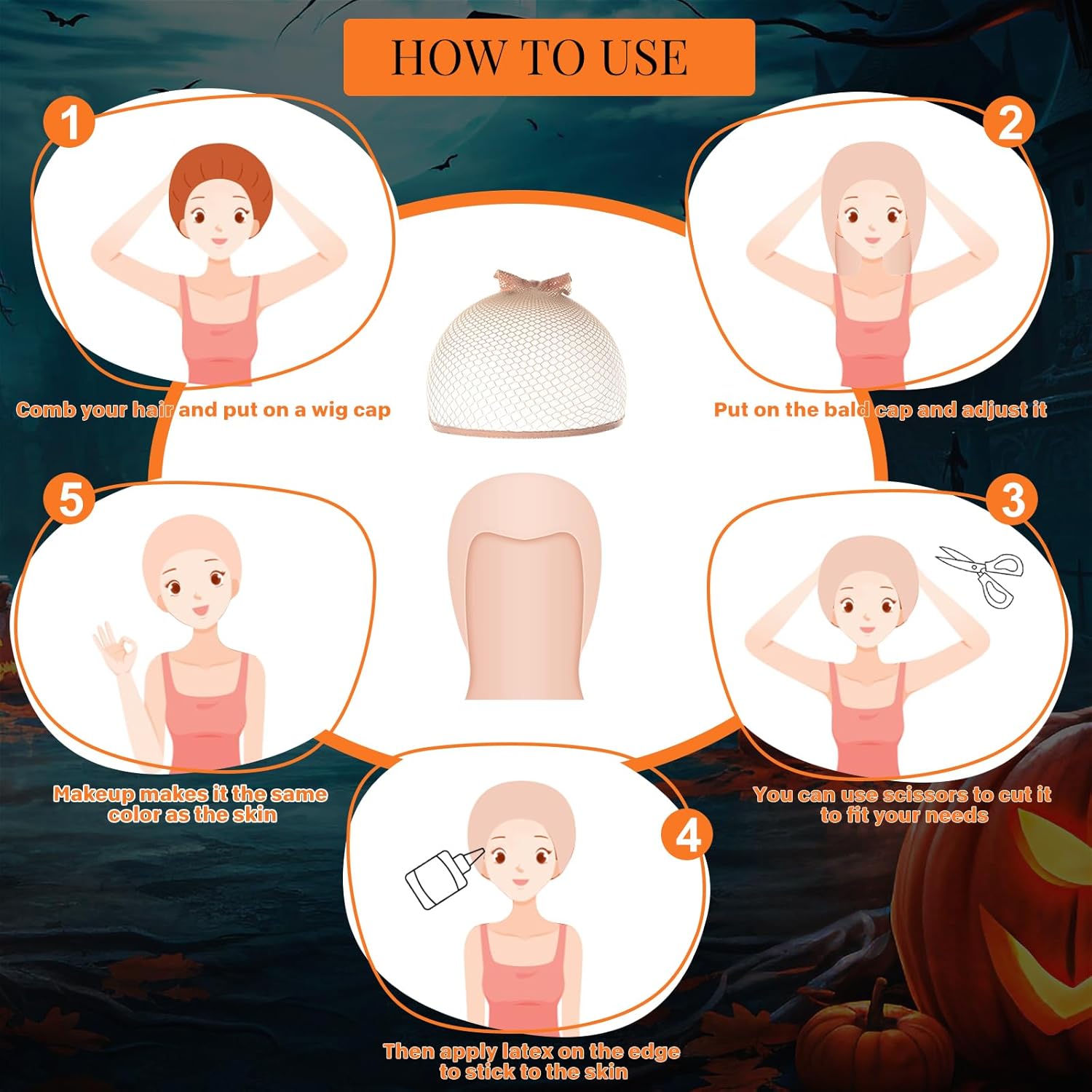 HOW TO USE

1

Comb your hair and put on a wig cap

2

Put on the bald cap and adjust it

3

You can use scissors to cut it to fit your needs

4

Then apply latex on the edge to stick to the skin

5

Makeup makes it the same color as the skin