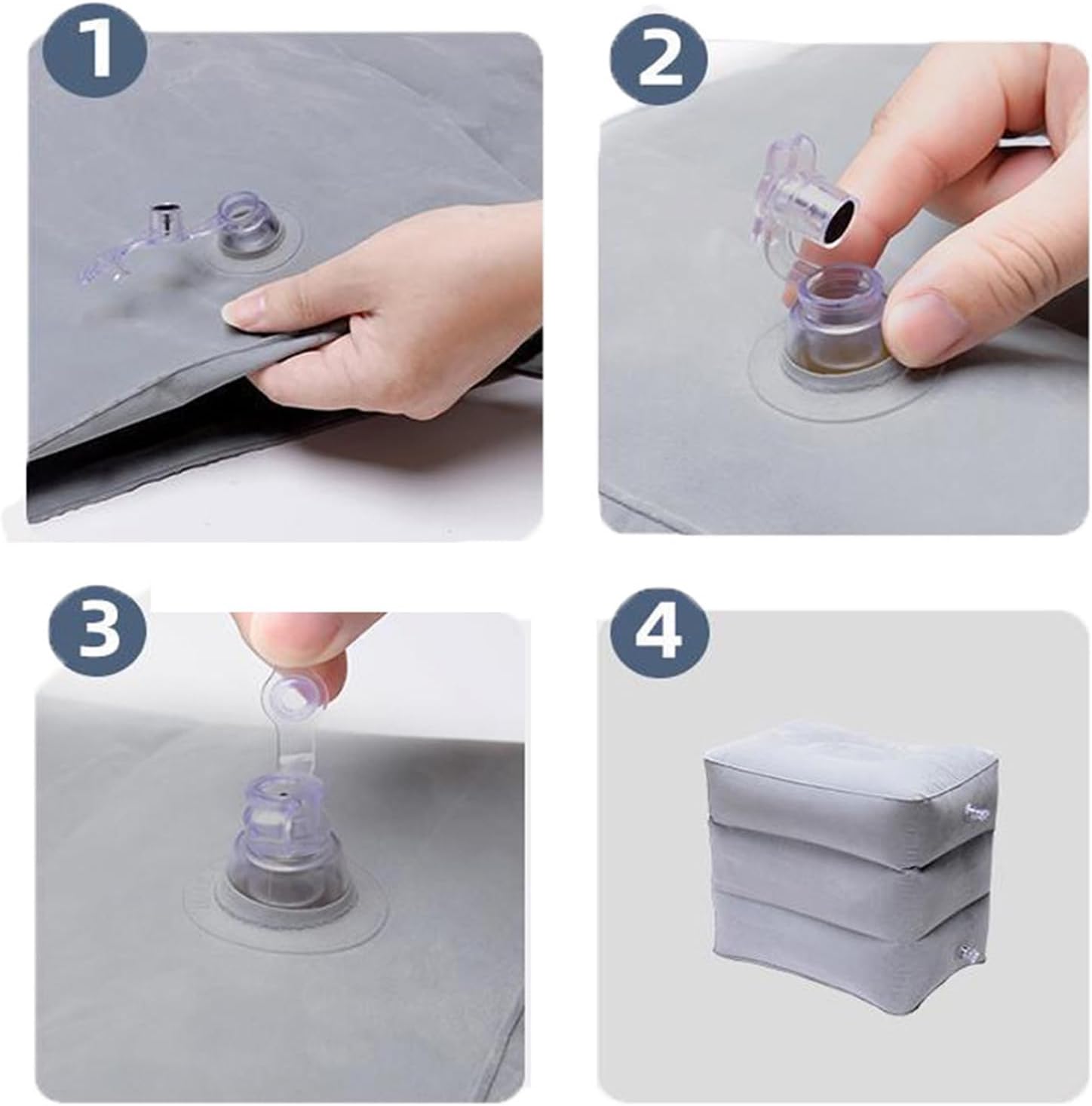 1

2

3

4