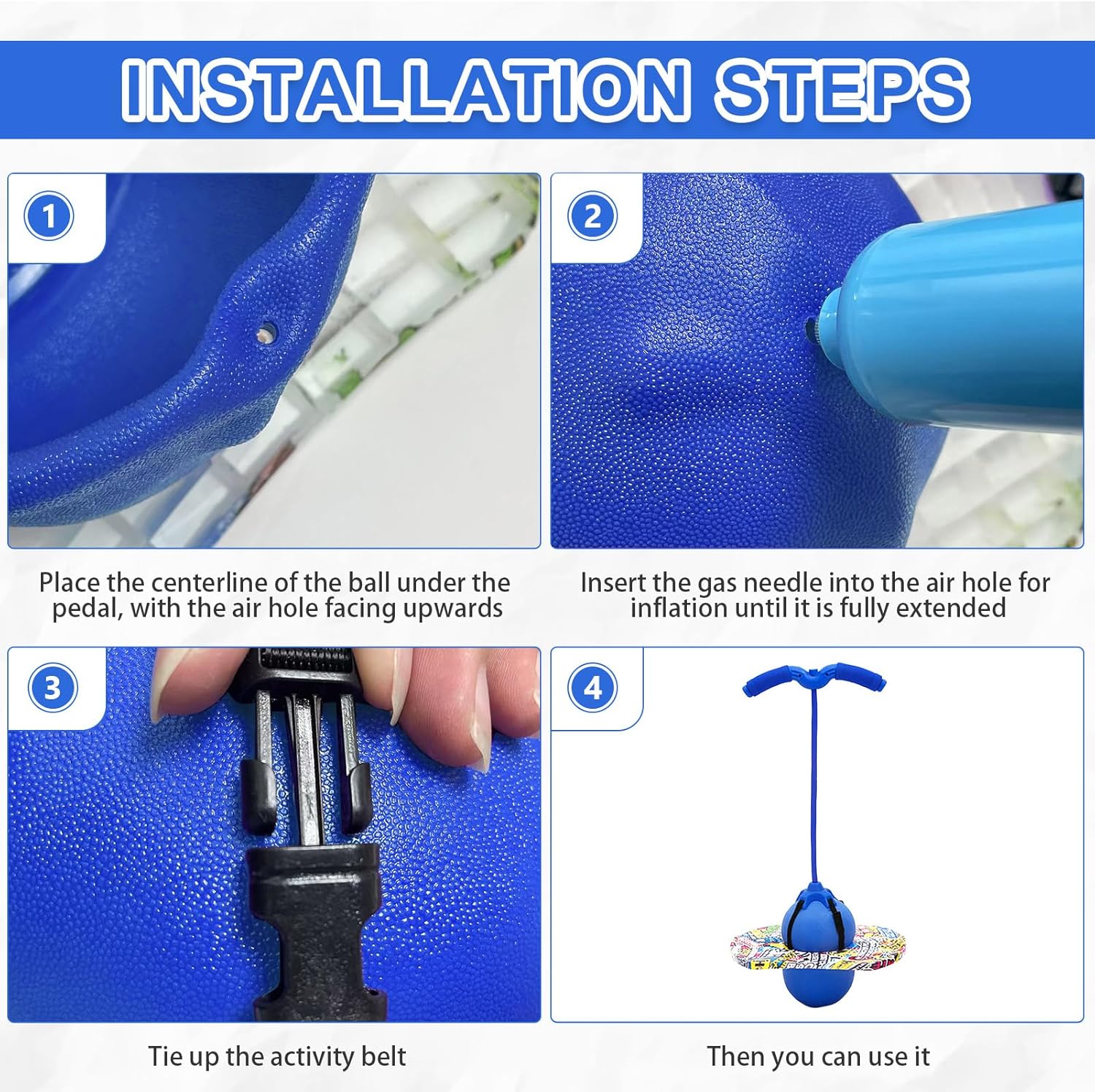 INSTALLATION STEPS

1

Place the centerline of the ball under the pedal, with the air hole facing upwards

2

Insert the gas needle into the air hole for inflation until it is fully extended

3

Tie up the activity belt

4

Then you can use it