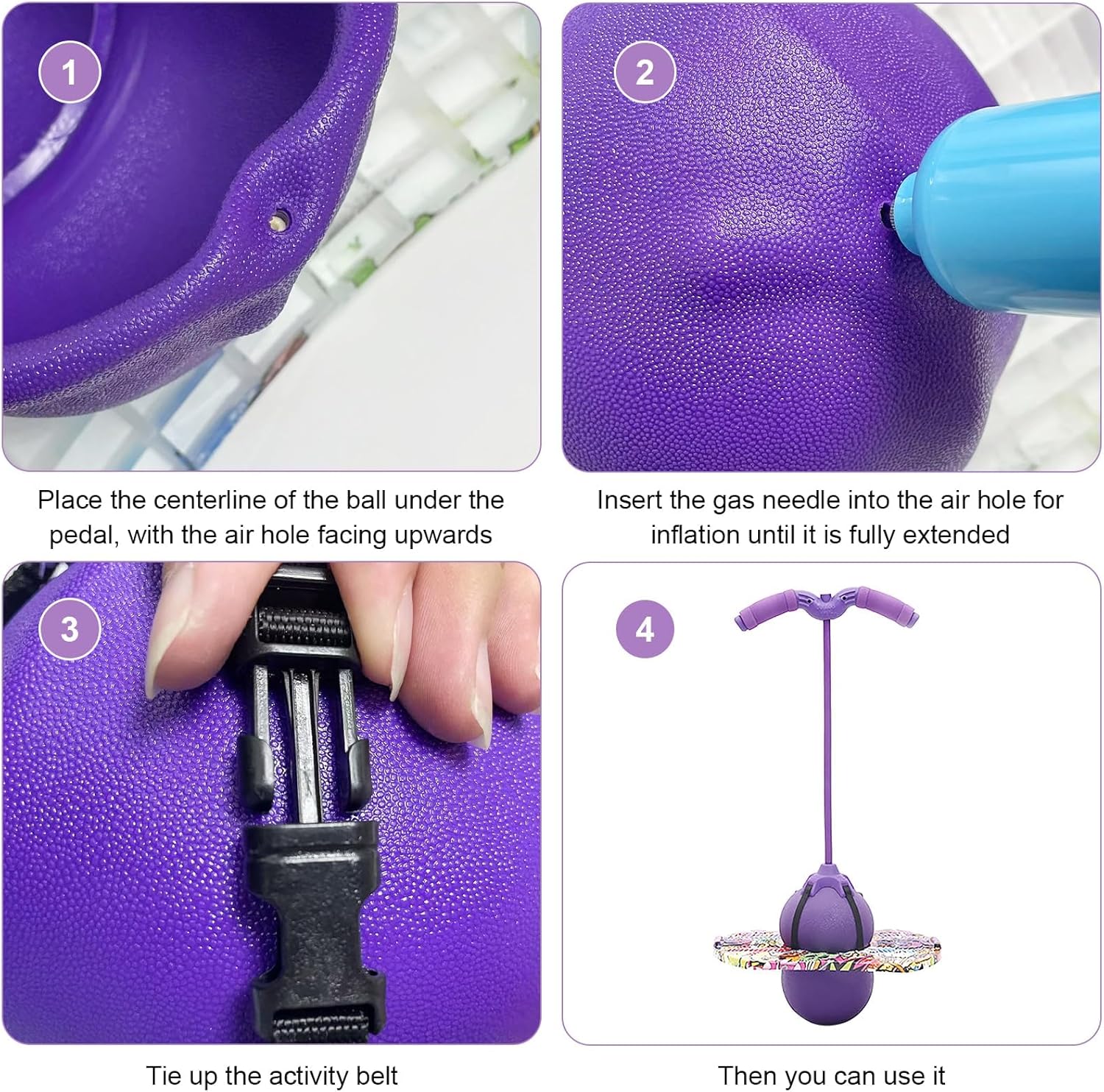 1

Place the centerline of the ball under the pedal, with the air hole facing upwards

2

Insert the gas needle into the air hole for inflation until it is fully extended

3

Tie up the activity belt

4

Then you can use it