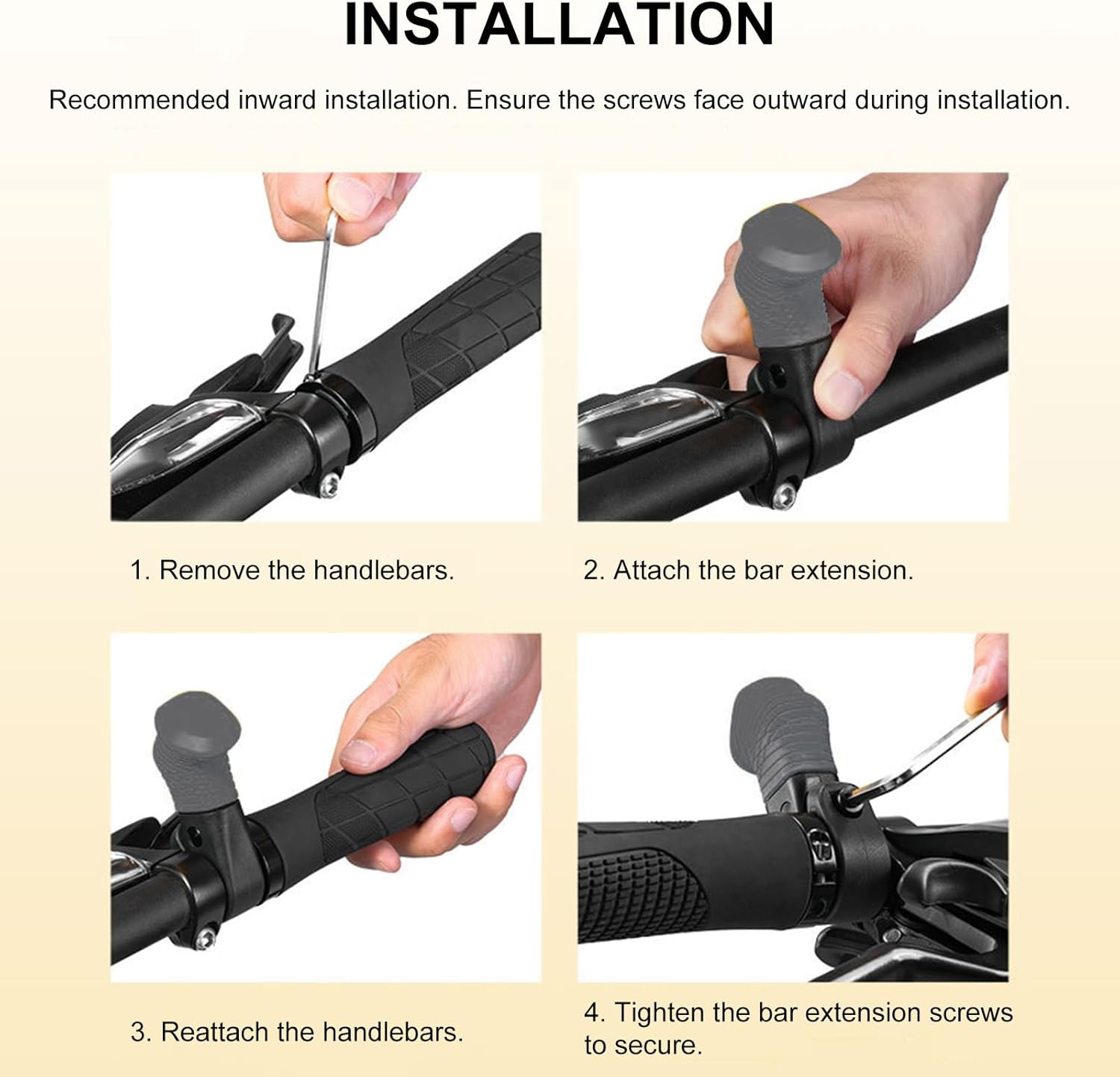 INSTALLATION

Recommended inward installation. Ensure the screws face outward during installation.

1. Remove the handlebars.

2. Attach the bar extension.

3. Reattach the handlebars.

4. Tighten the bar extension screws to secure.