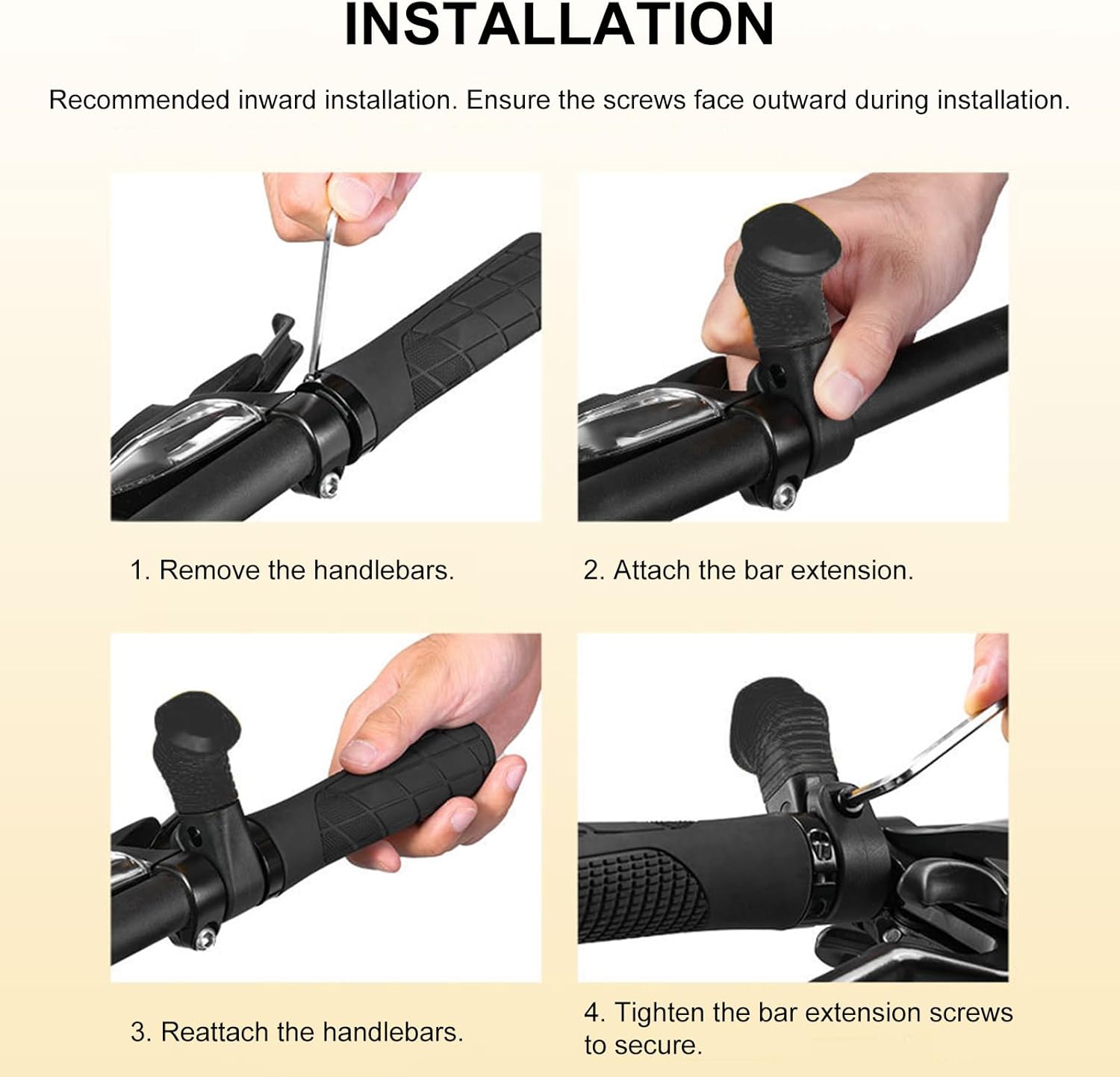 INSTALLATION

Recommended inward installation. Ensure the screws face outward during installation.

1. Remove the handlebars.

2. Attach the bar extension.

3. Reattach the handlebars.

4. Tighten the bar extension screws to secure.