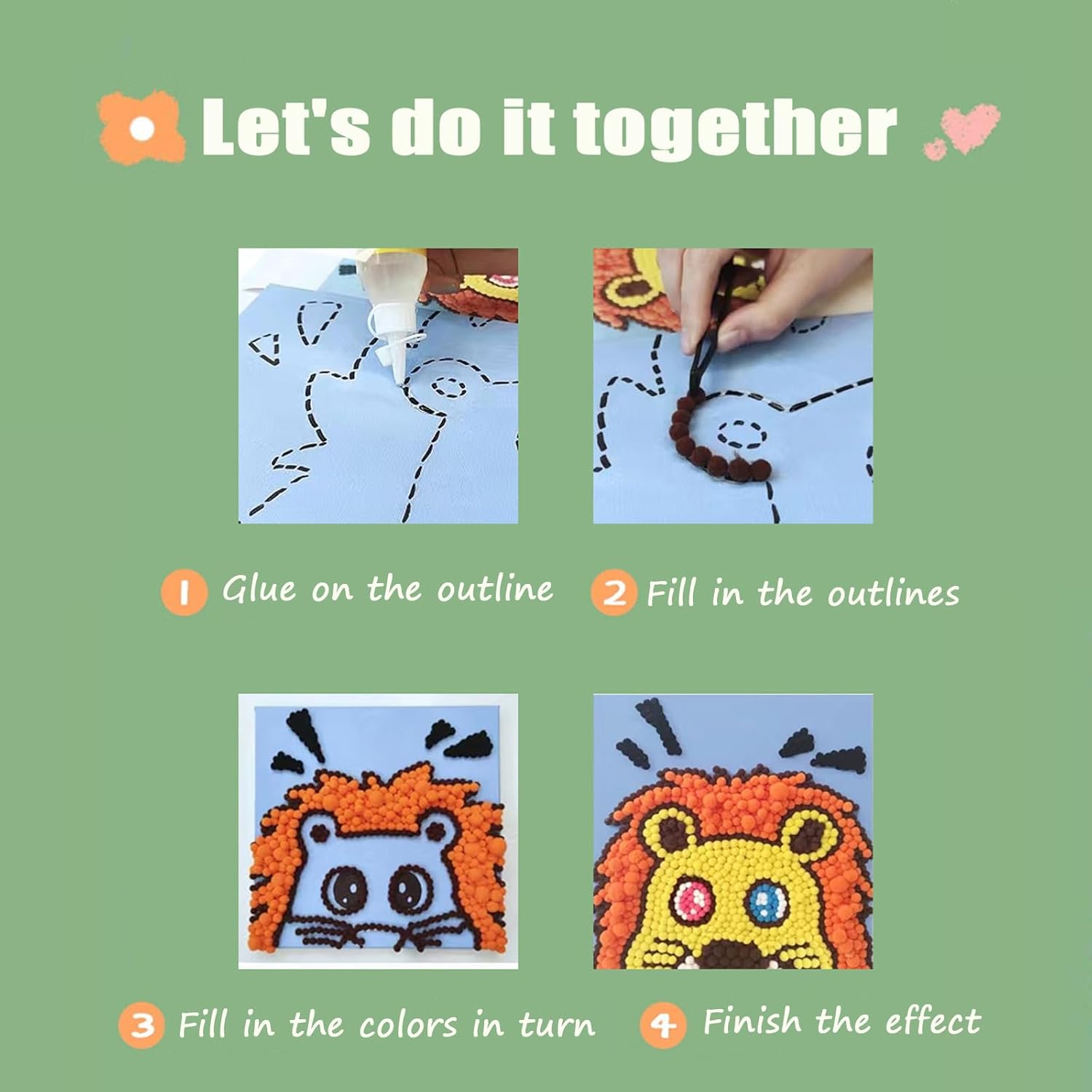 Let's do it together

1 Glue on the outline

2 Fill in the outlines

3 Fill in the colors in turn

4 Finish the effect