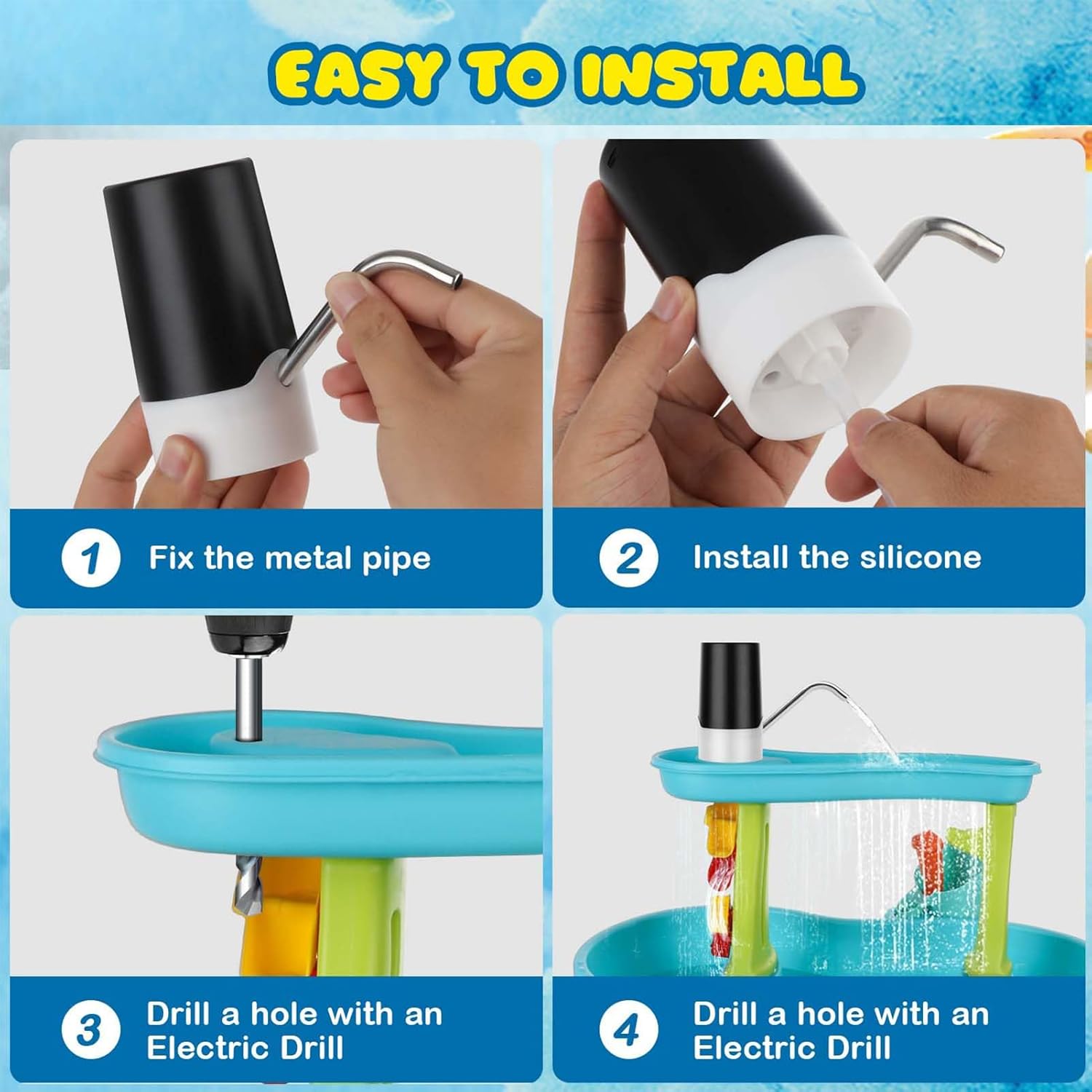 EASY TO INSTALL

1 Fix the metal pipe

2 Install the silicone

3 Drill a hole with an Electric Drill

4 Drill a hole with an Electric Drill