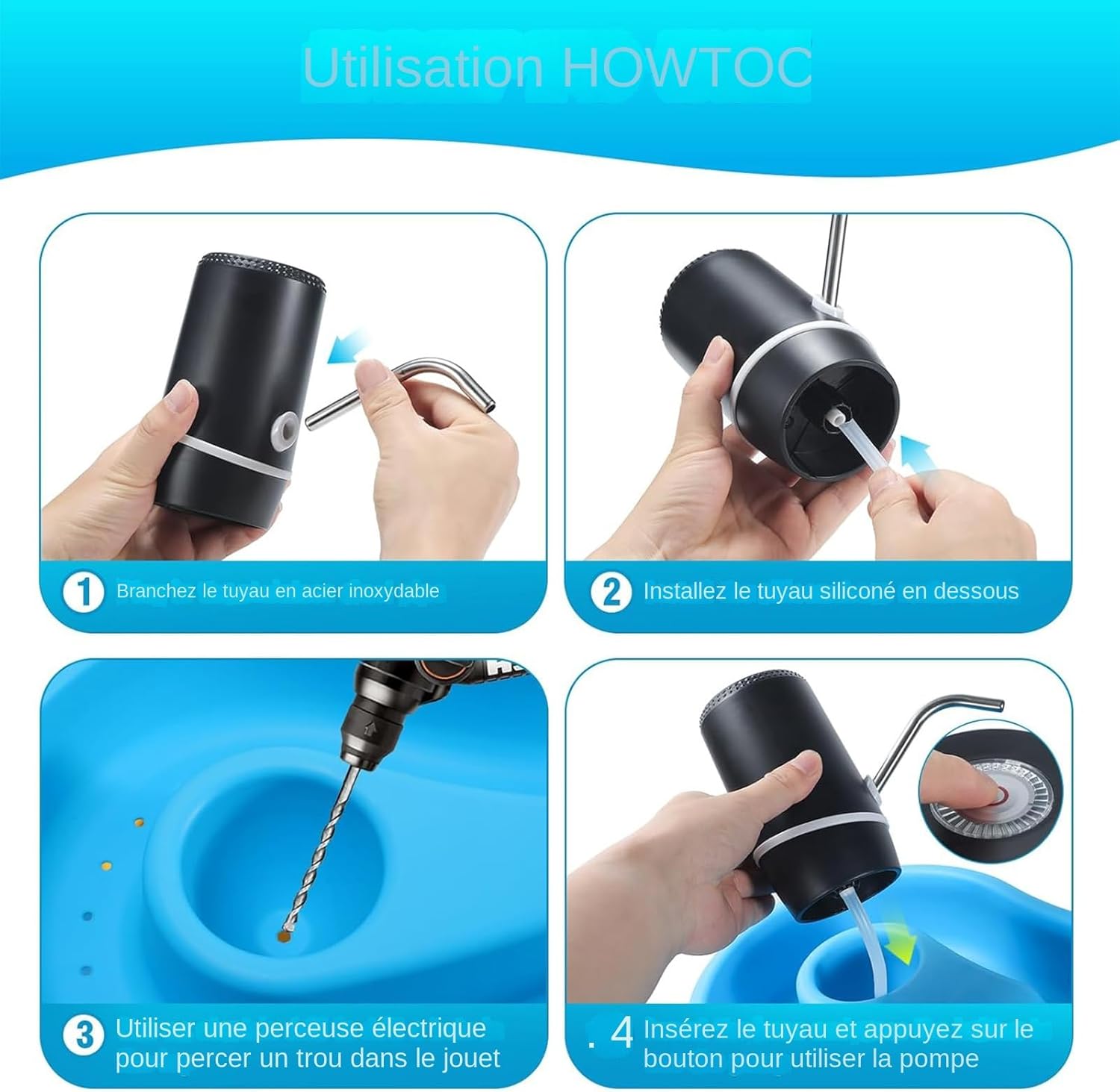 Utilisation HOWTOC

1 Branchez le tuyau en acier inoxydable

2 Installez le tuyau siliconé en dessous

3 Utiliser une perceuse électrique pour percer un trou dans le jouet

. 4 Insérez le tuyau et appuyez sur le bouton pour utiliser la pompe