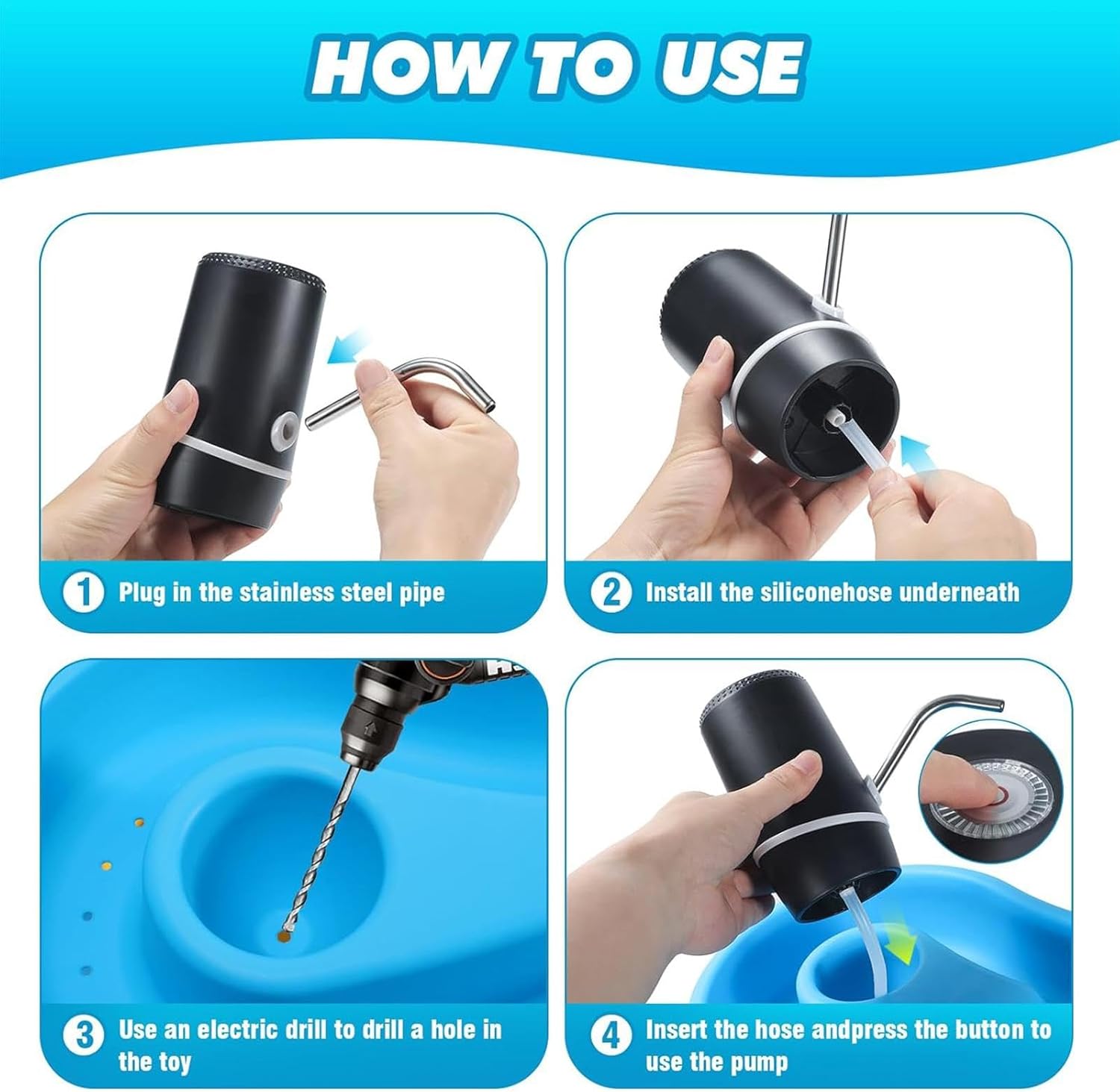 HOW TO USE

1 Plug in the stainless steel pipe

2 Install the siliconehose underneath

3 Use an electric drill to drill a hole in the toy

4 Insert the hose andpress the button to use the pump