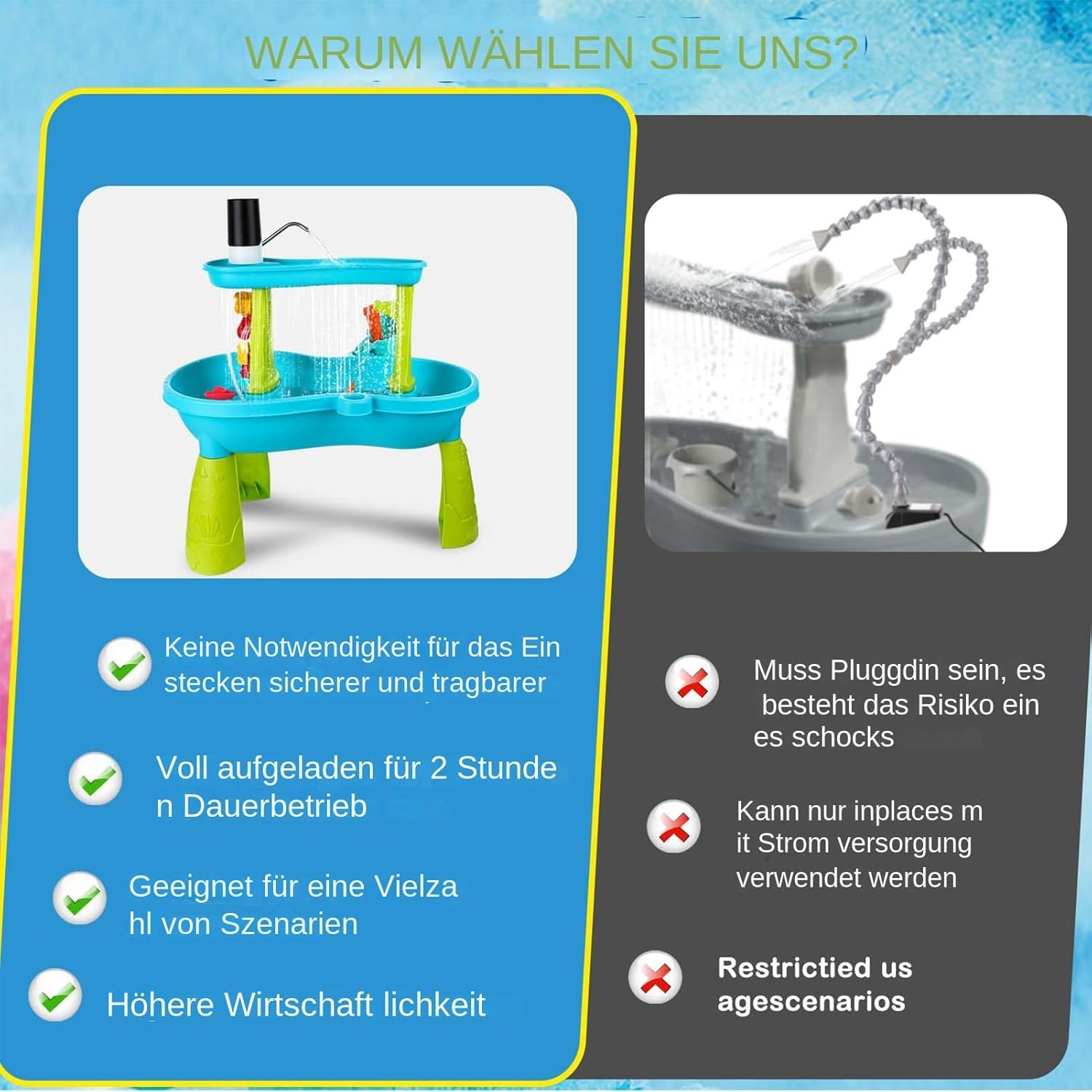 WARUM WÄHLEN SIE UNS?

Keine Notwendigkeit für das Ein stecken sicherer und tragbarer

Voll aufgeladen für 2 Stunde n Dauerbetrieb

Geeignet für eine Vielza hl von Szenarien

Höhere Wirtschaft lichkeit

Muss Pluggdin sein, es besteht das Risiko ein es schocks

Kann nur inplaces m it Strom versorgung verwendet werden

Restrictied us agescenarios