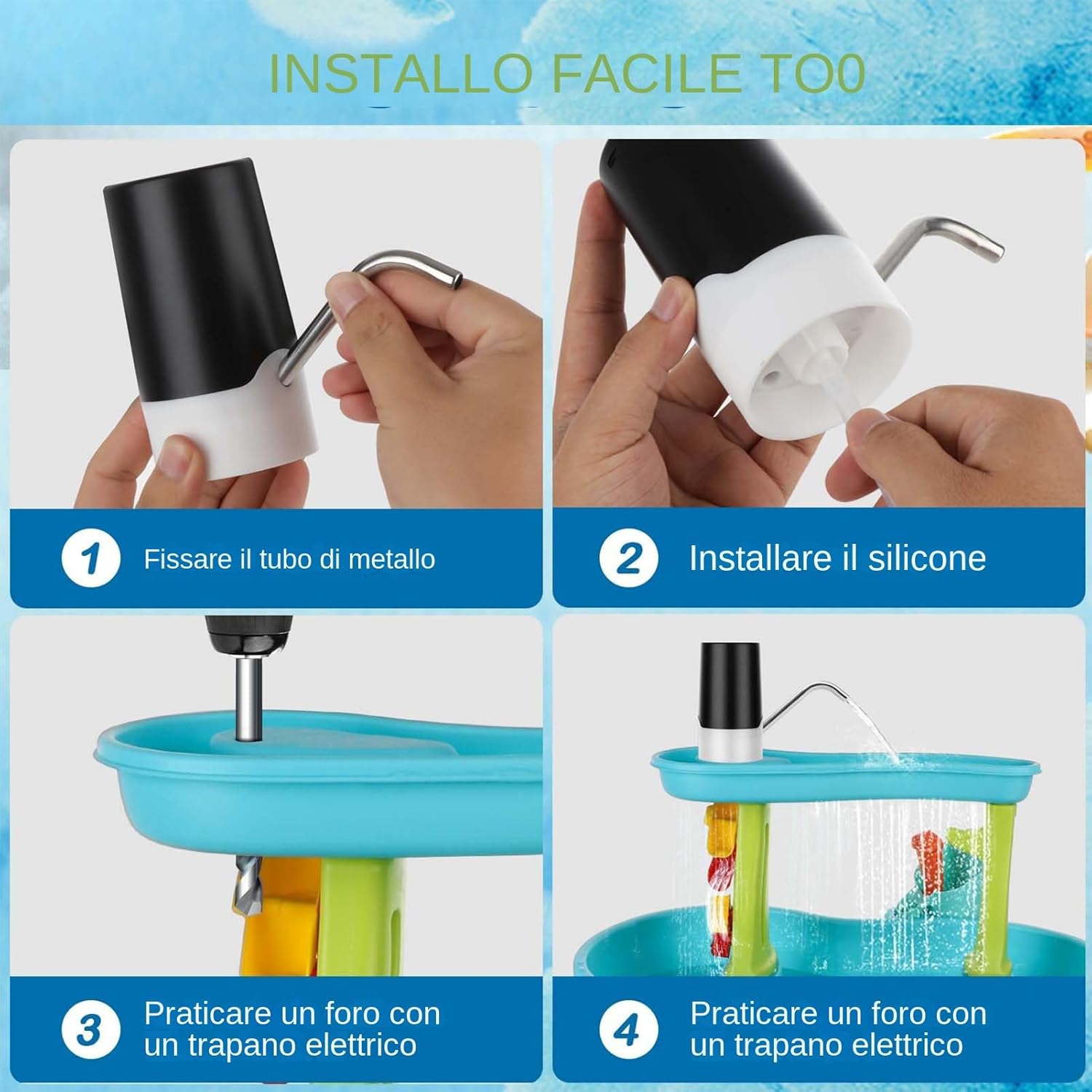 INSTALLO FACILE TO0

1 Fissare il tubo di metallo

2 Installare il silicone

3 Praticare un foro con un trapano elettrico

4 Praticare un foro con un trapano elettrico