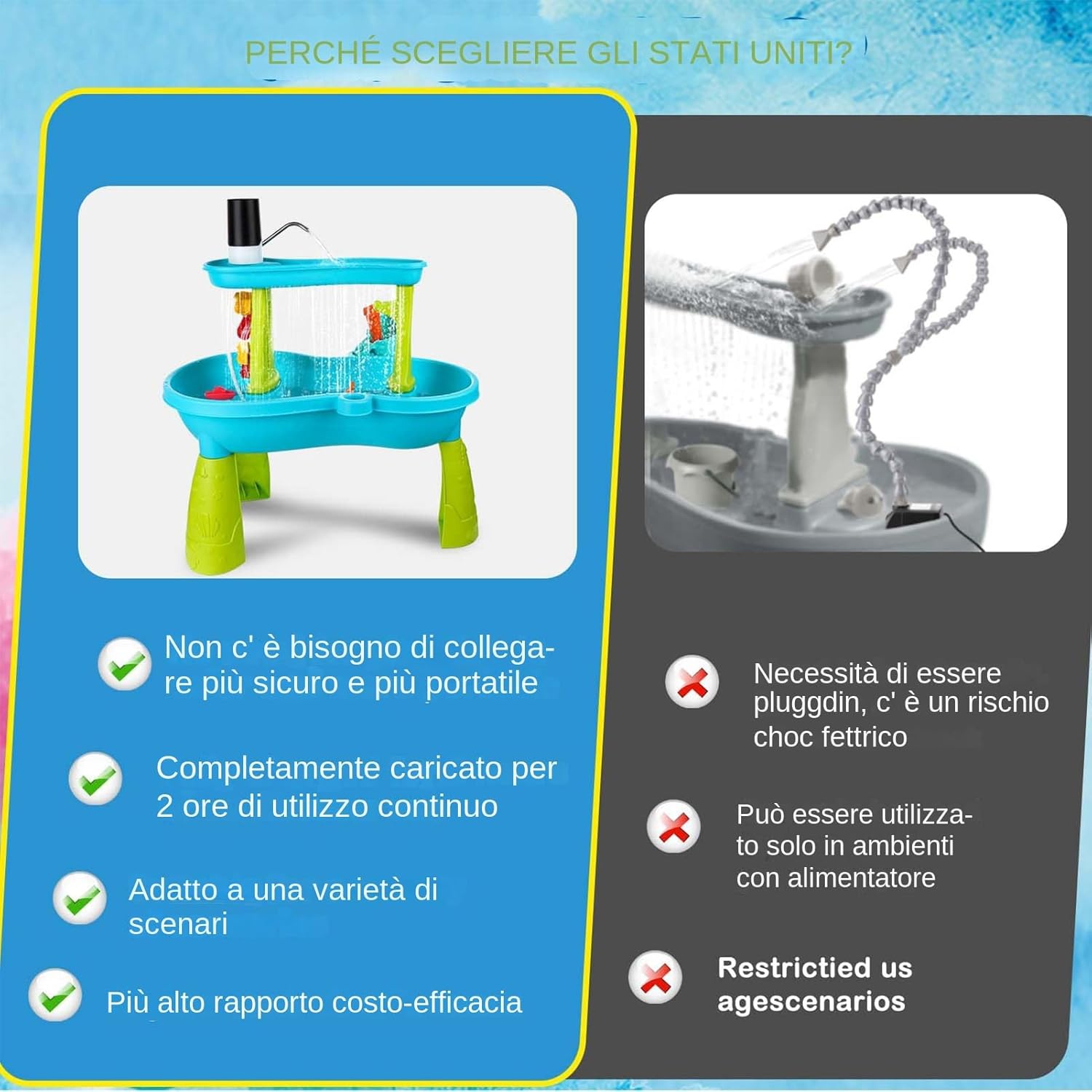 PERCHÉ SCEGLIERE GLI STATI UNITI?

Non c' è bisogno di collegare più sicuro e più portatile

Completamente caricato per 2 ore di utilizzo continuo

Adatto a una varietà di scenari

Più alto rapporto costo-efficacia

Necessità di essere pluggdin, c' è un rischio choc fettrico

Può essere utilizzato solo in ambienti con alimentatore

Restrictied us agescenarios