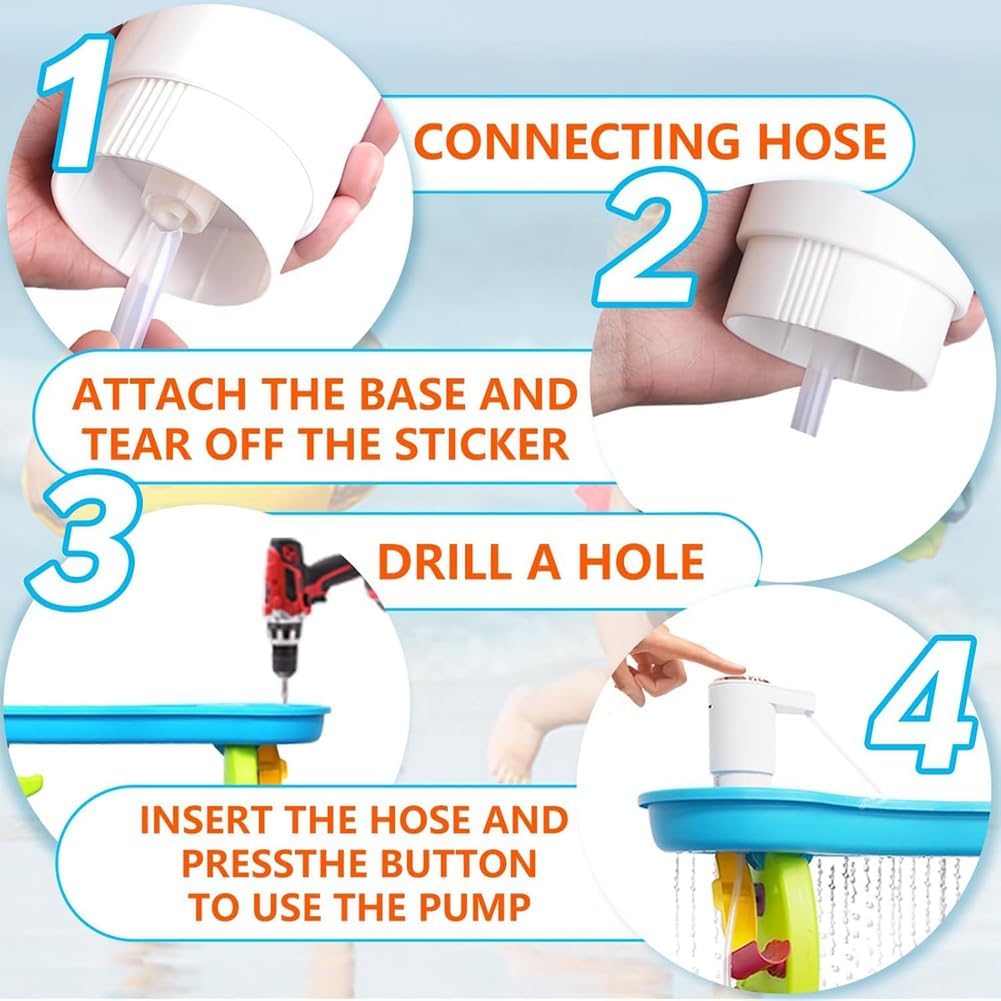 1

CONNECTING HOSE

2

ATTACH THE BASE AND TEAR OFF THE STICKER

3

DRILL A HOLE

4

INSERT THE HOSE AND PRESSTHE BUTTON TO USE THE PUMP