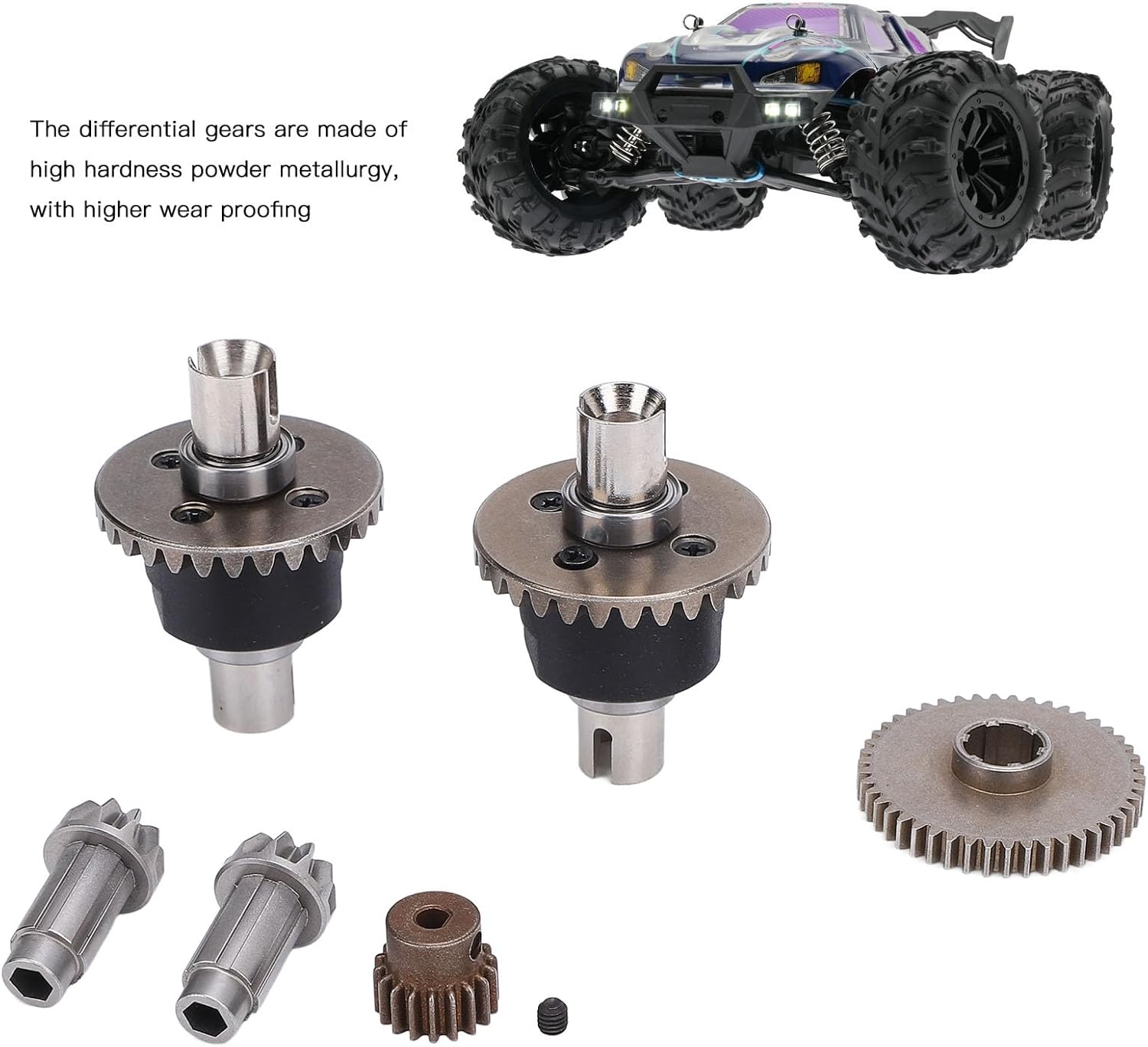 The differential gears are made of high hardness powder metallurgy, with higher wear proofing