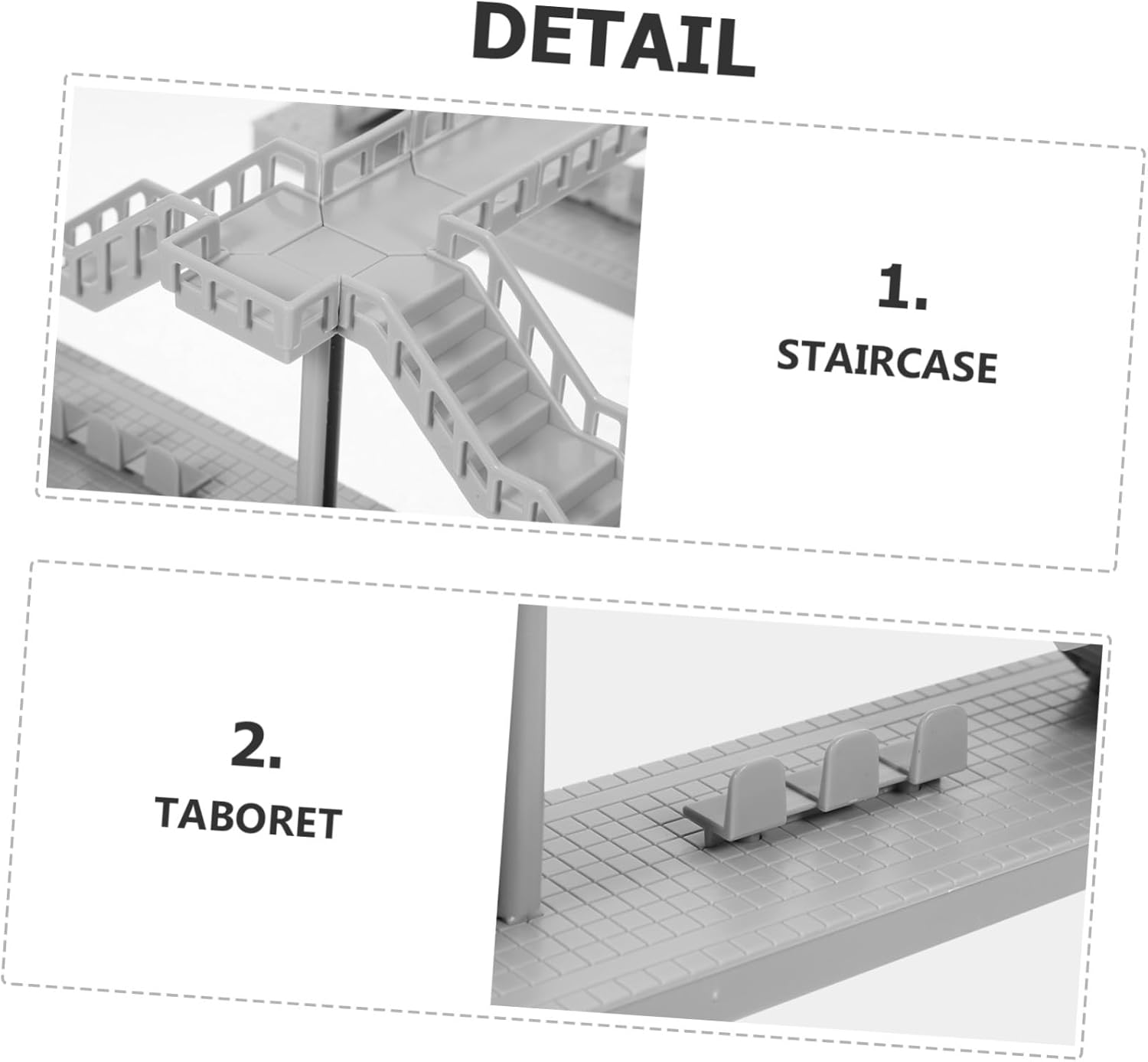 DETAIL

1.

STAIRCASE

2.

TABORET