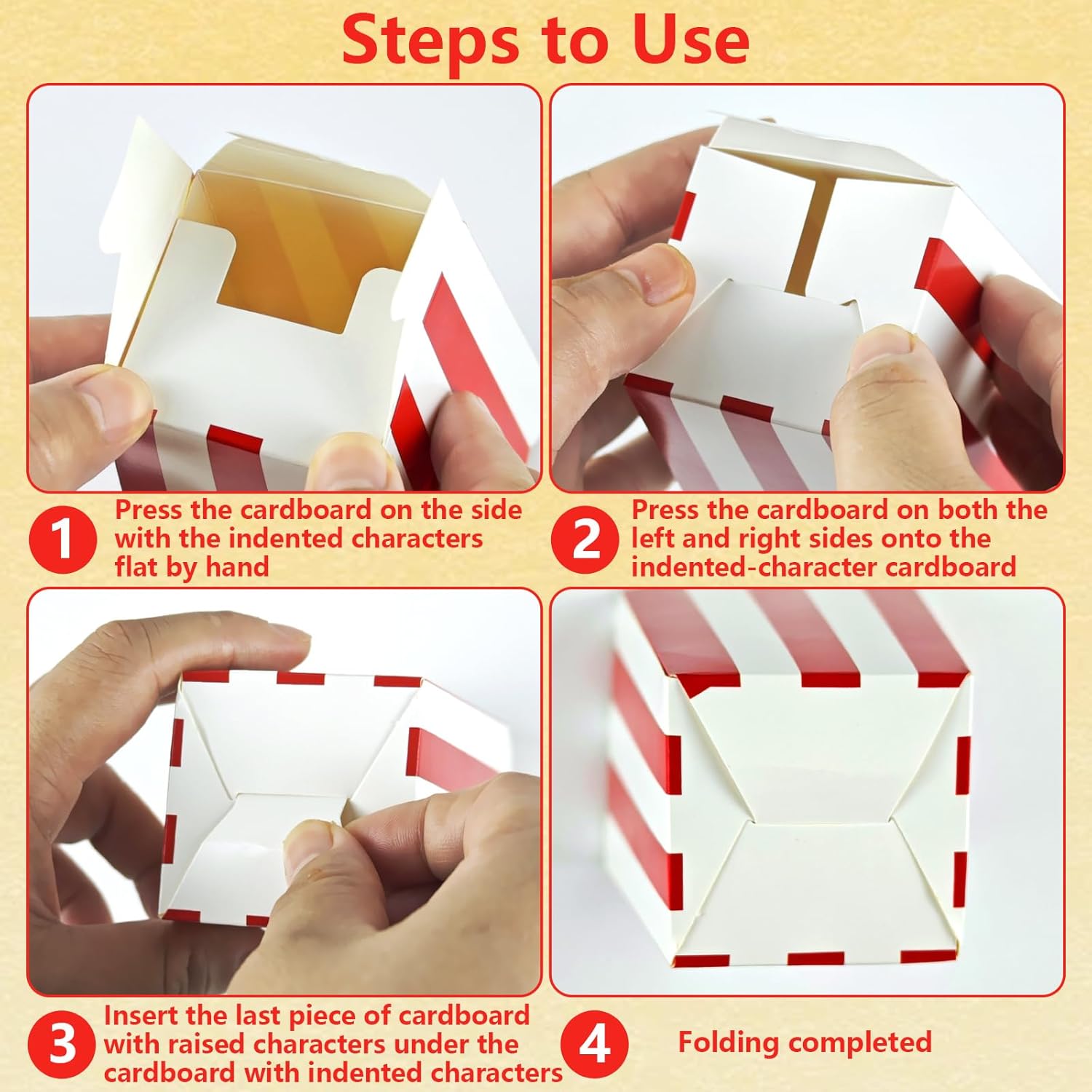 Steps to Use

1 Press the cardboard on the side with the indented characters flat by hand

2 Press the cardboard on both the left and right sides onto the indented-character cardboard

3 Insert the last piece of cardboard with raised characters under the cardboard with indented characters

4 Folding completed