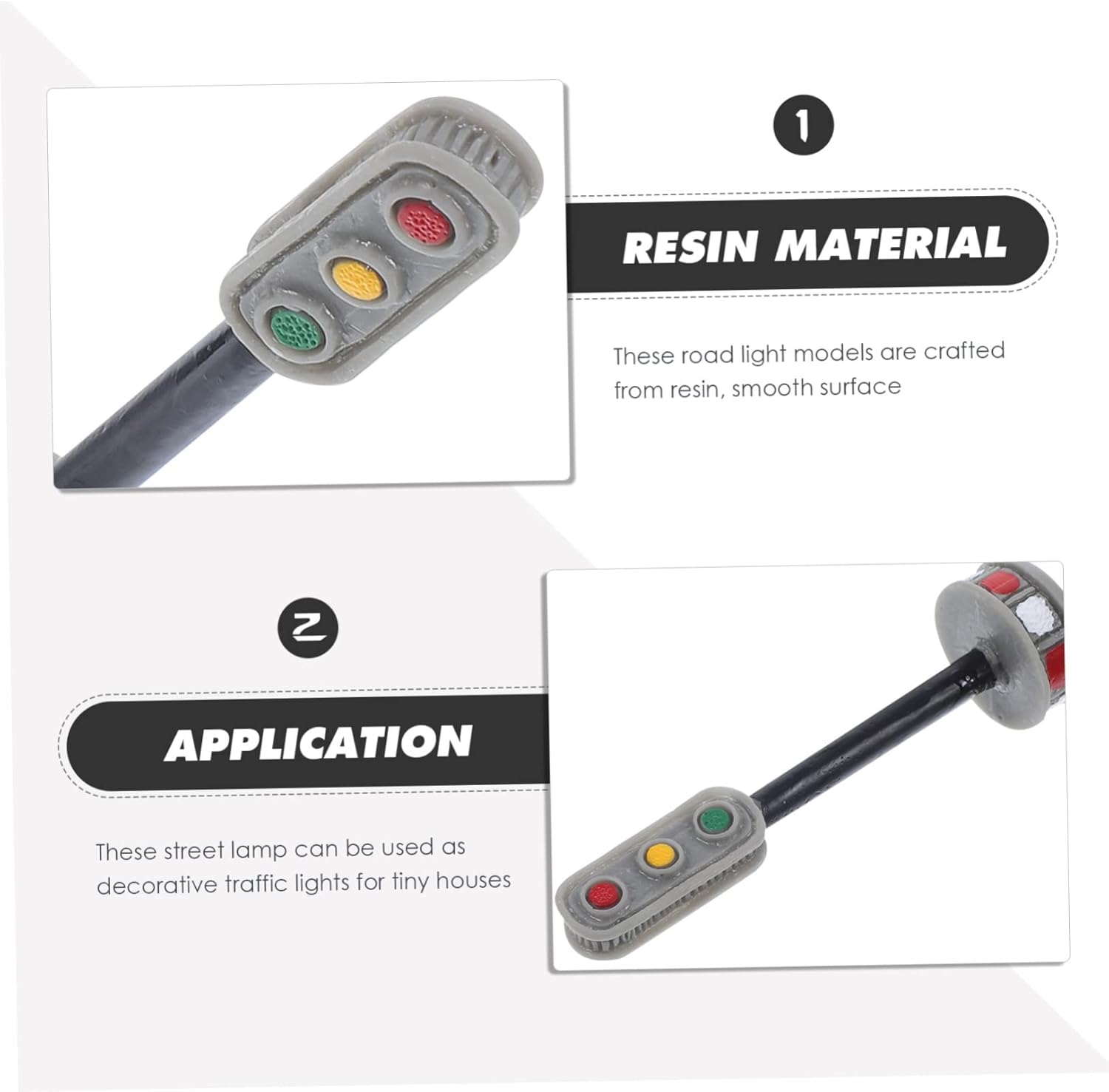 1

RESIN MATERIAL

These road light models are crafted from resin, smooth surface

2

APPLICATION

These street lamp can be used as decorative traffic lights for tiny houses