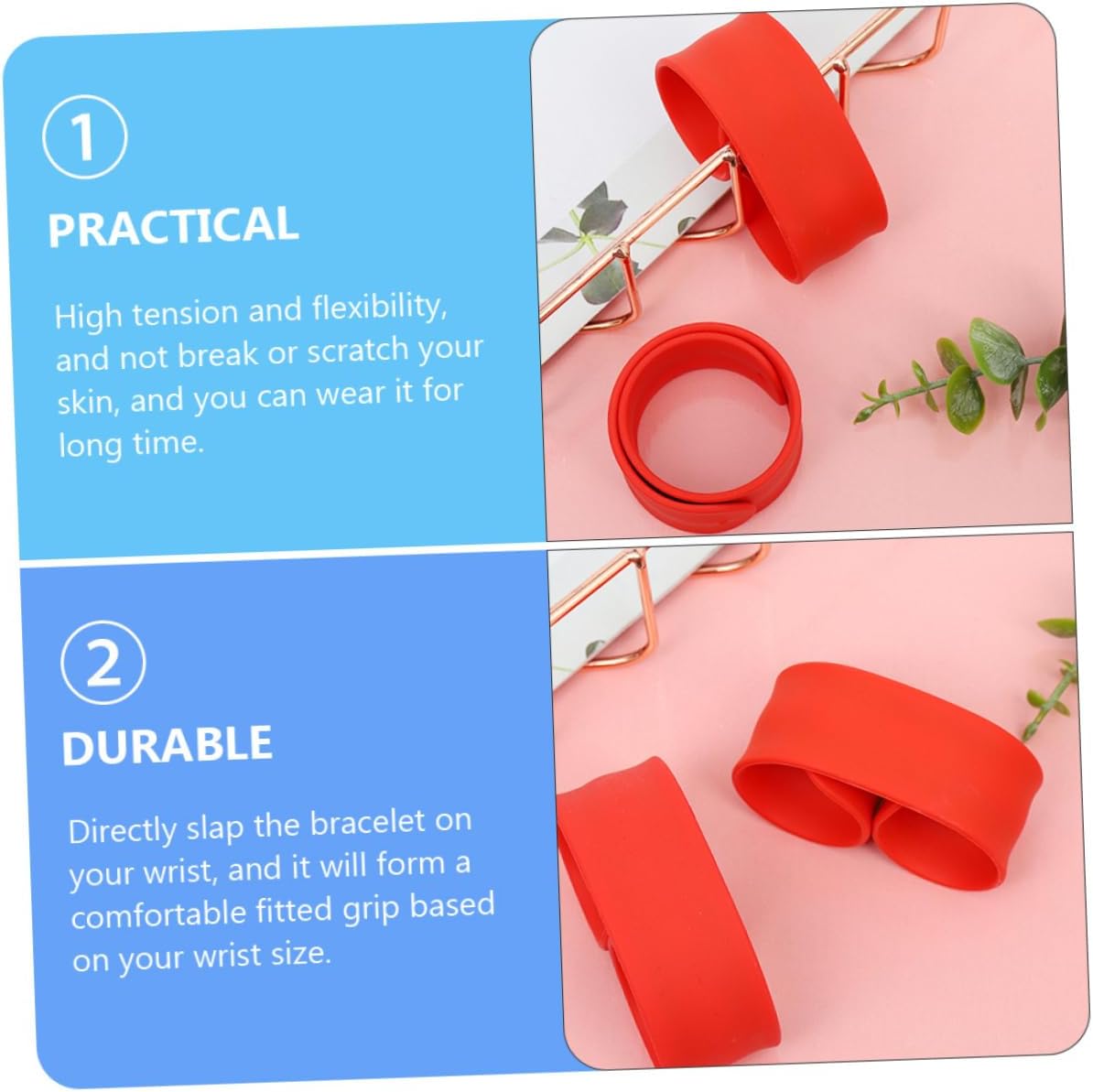 1

PRACTICAL

High tension and flexibility, and not break or scratch your skin, and you can wear it for long time.

2

DURABLE

Directly slap the bracelet on your wrist, and it will form a comfortable fitted grip based on your wrist size.