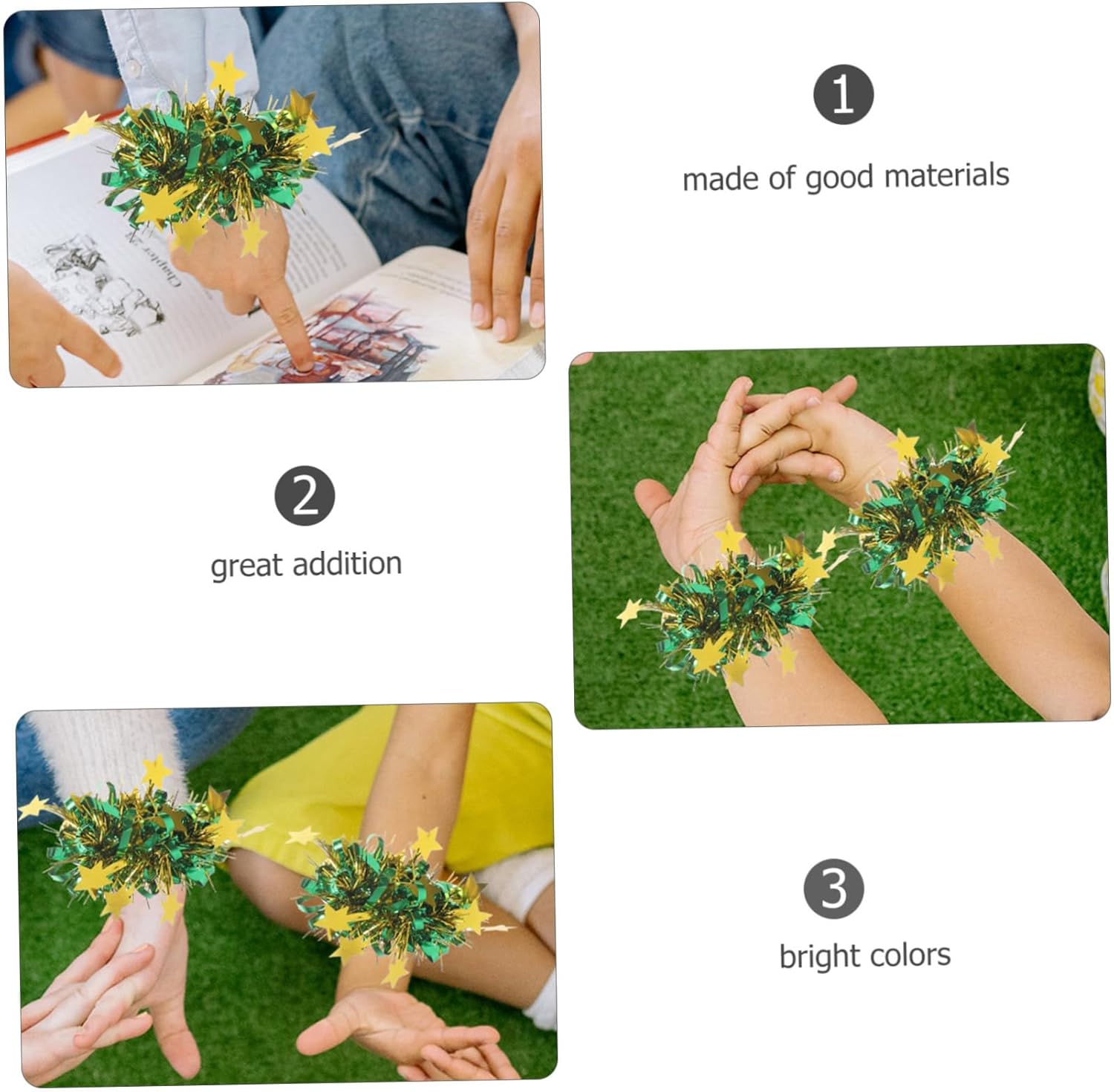 1
made of good materials

2
great addition

3
bright colors