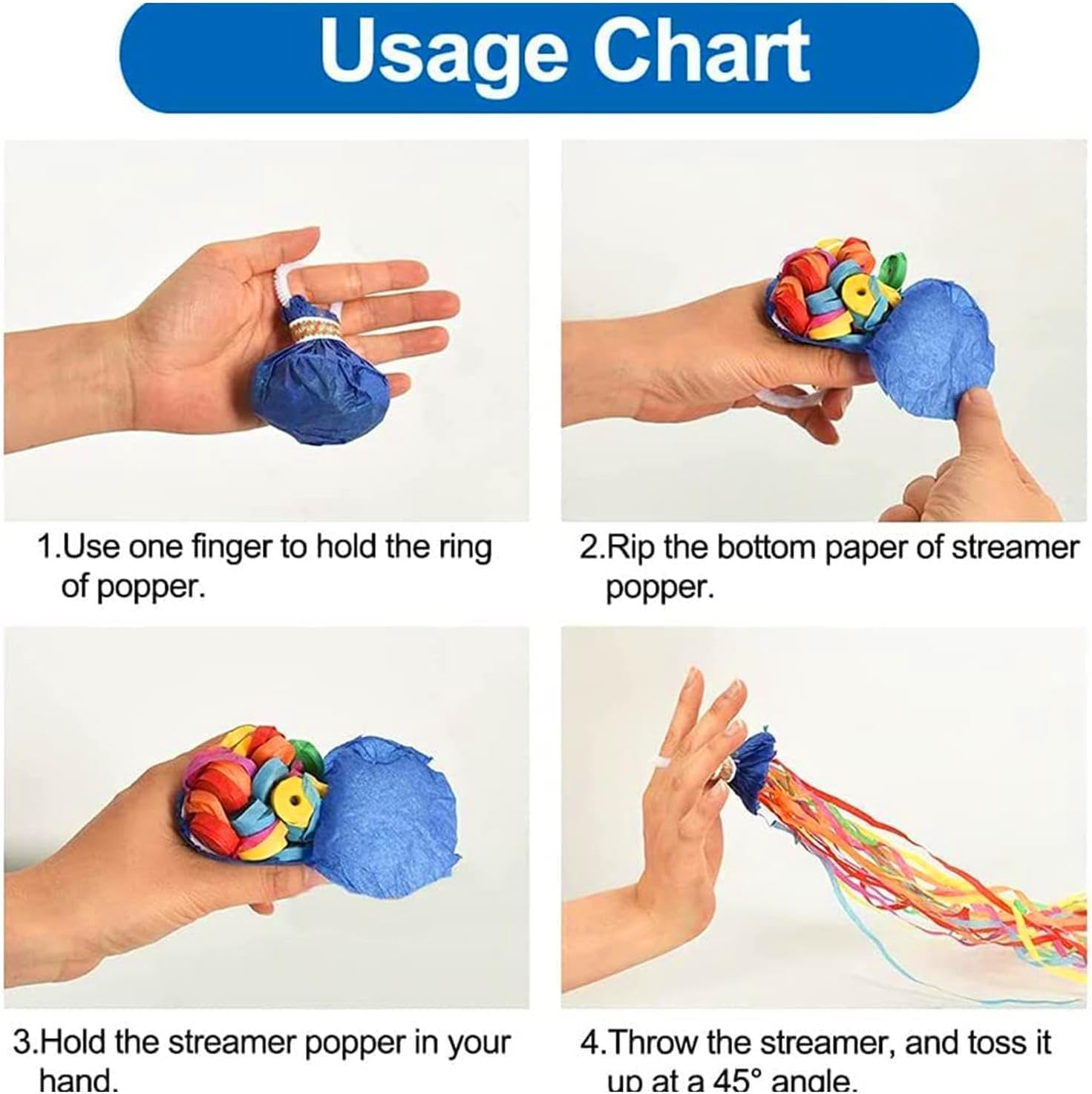 Usage Chart

1.Use one finger to hold the ring of popper.

2.Rip the bottom paper of streamer popper.

3.Hold the streamer popper in your hand.

4.Throw the streamer, and toss it up at a 45° angle.